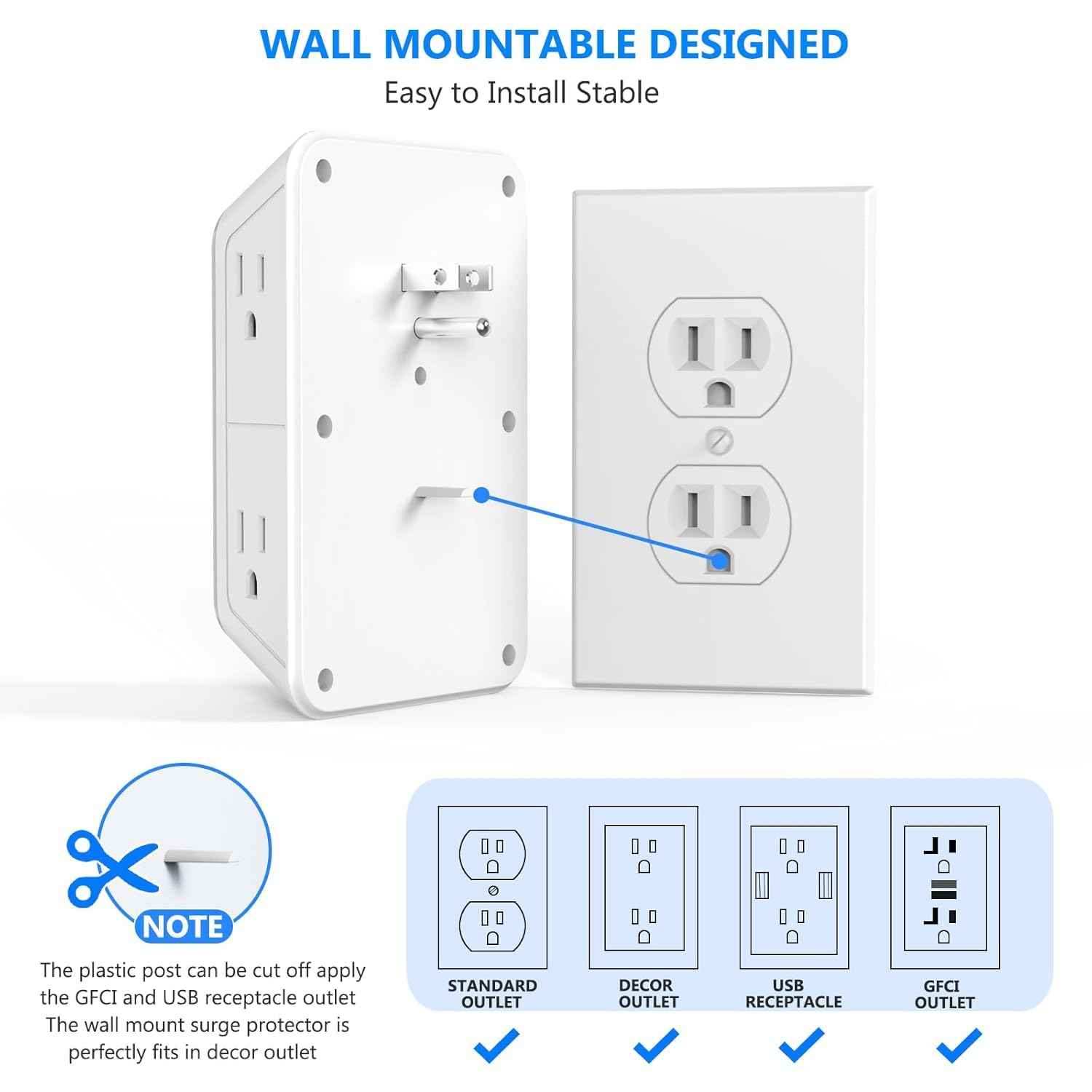 WALL MOUNTABLE DESIGNED

Easy to Install Stable

NOTE

The plastic post can be cut off apply the GFCI and USB receptacle outlet The wall mount surge protector is perfectly fits in decor outlet

STANDARD OUTLET

DECOR OUTLET

USB RECEPTACLE

GFCI OUTLET