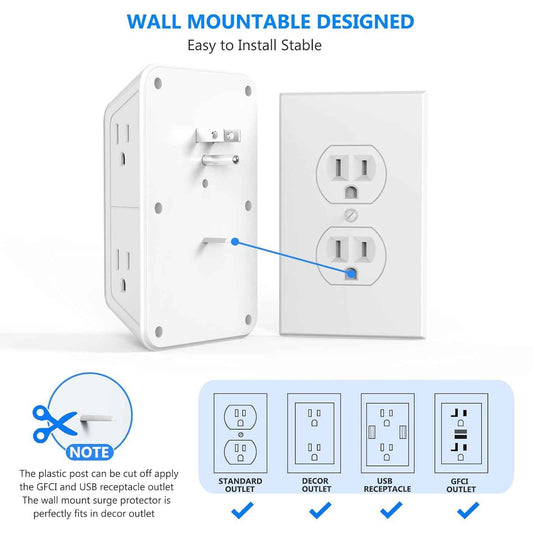 WALL MOUNTABLE DESIGNED
Easy to Install Stable

NOTE

The plastic post can be cut off apply the GFCI and USB receptacle outlet
The wall mount surge protector is perfectly fits in decor outlet

STANDARD OUTLET

DECOR OUTLET

USB RECEPTACLE

GFCI OUTLET