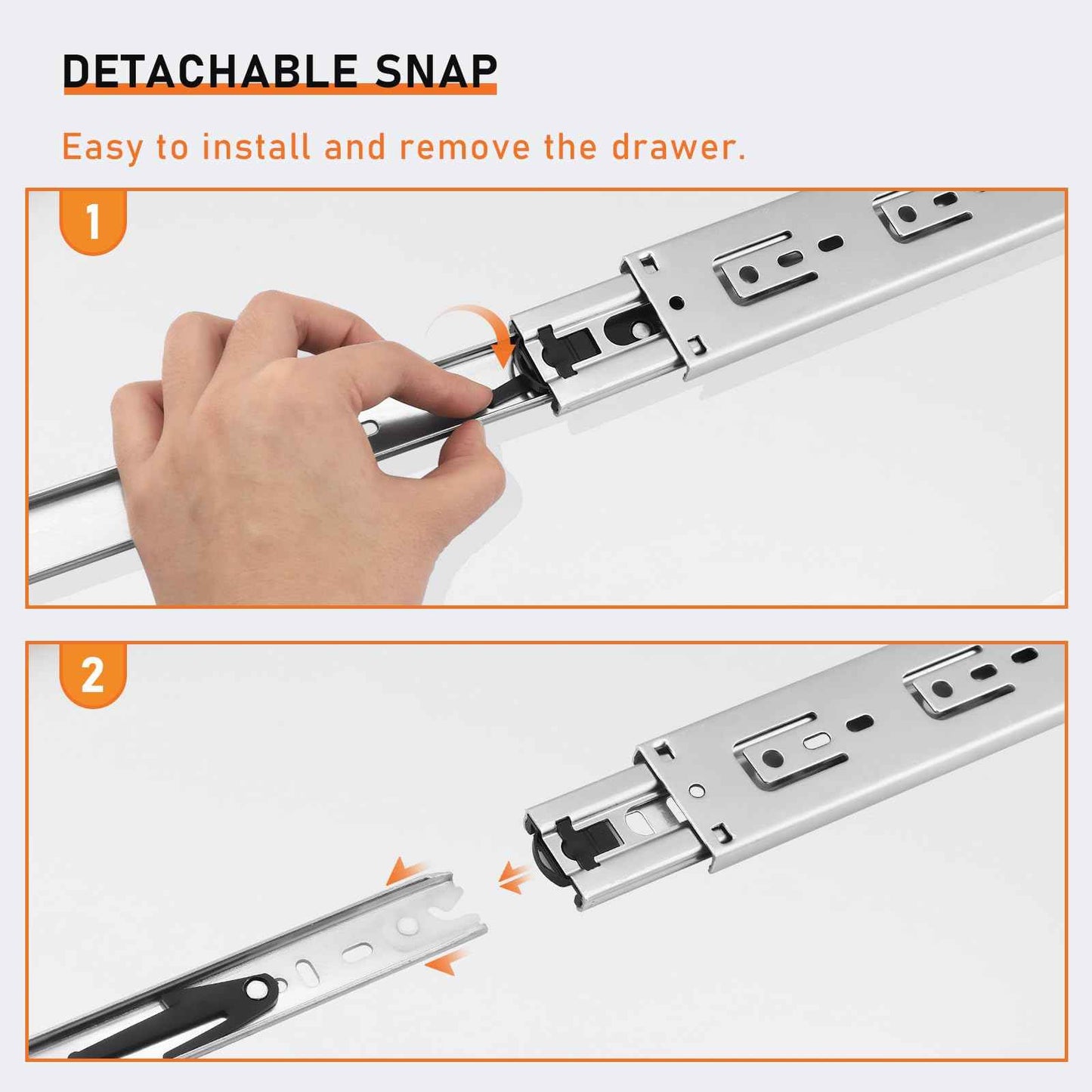 DETACHABLE SNAP

Easy to install and remove the drawer.

1

2