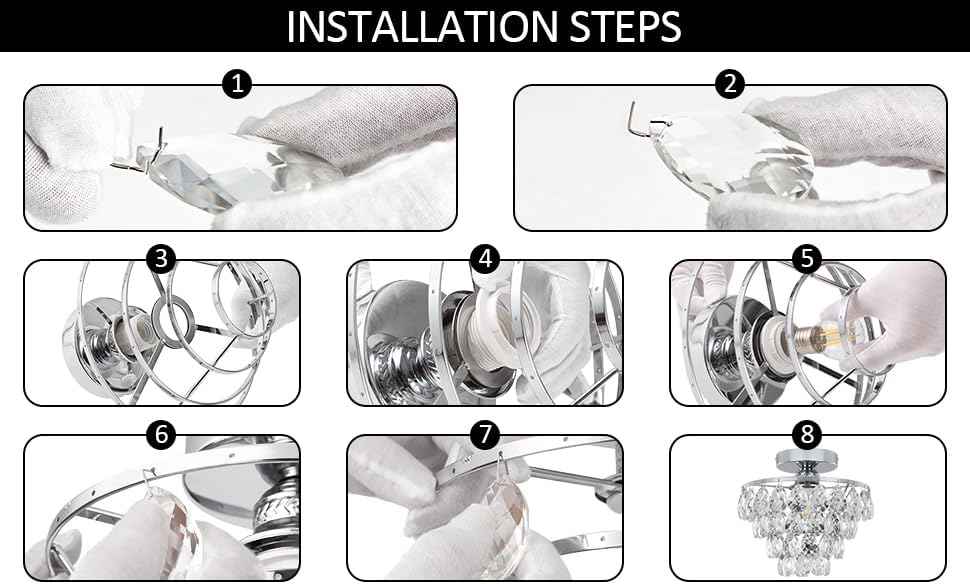 INSTALLATION STEPS

1

2

3

4

5

6

7

8