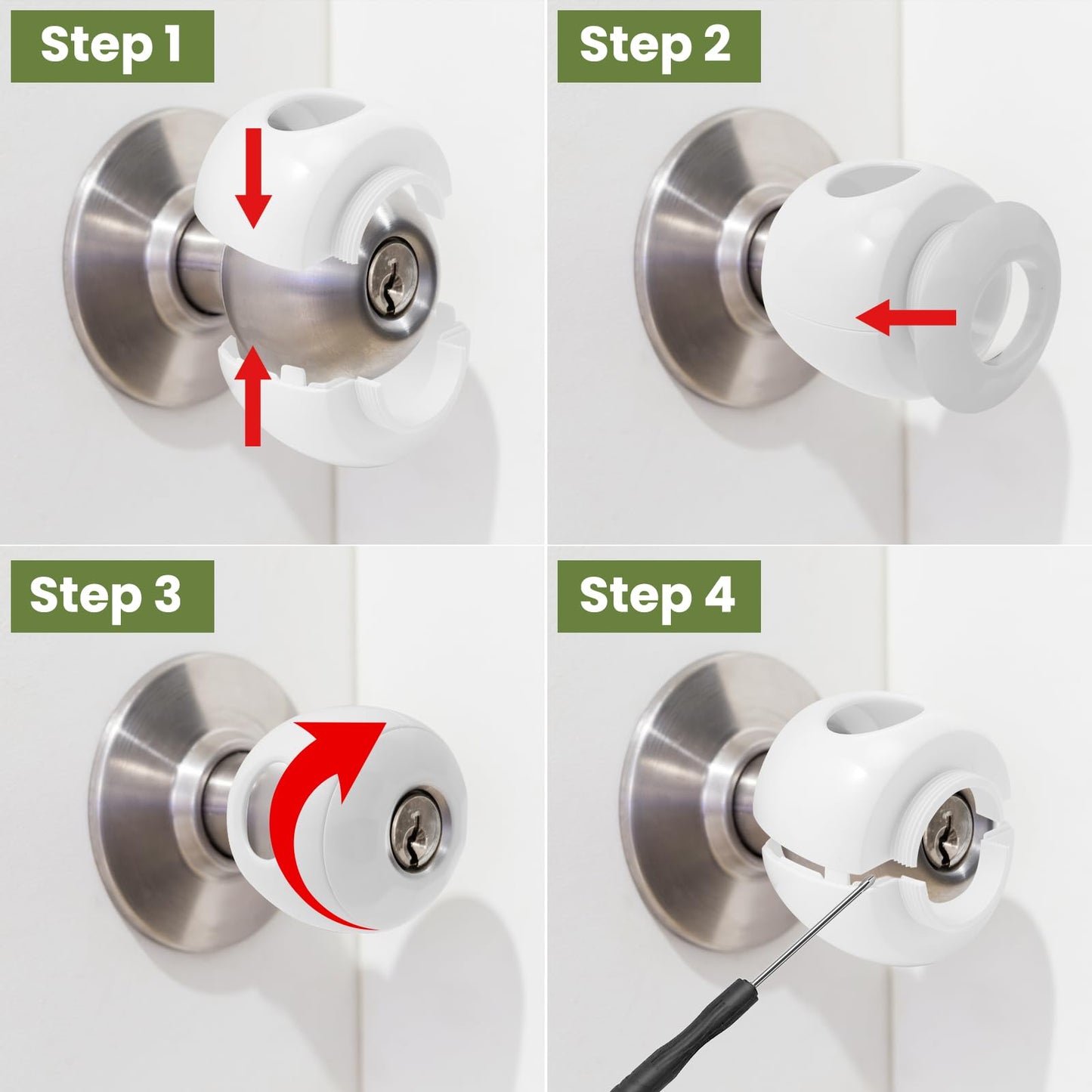 Step 1

Step 2

Step 3

Step 4