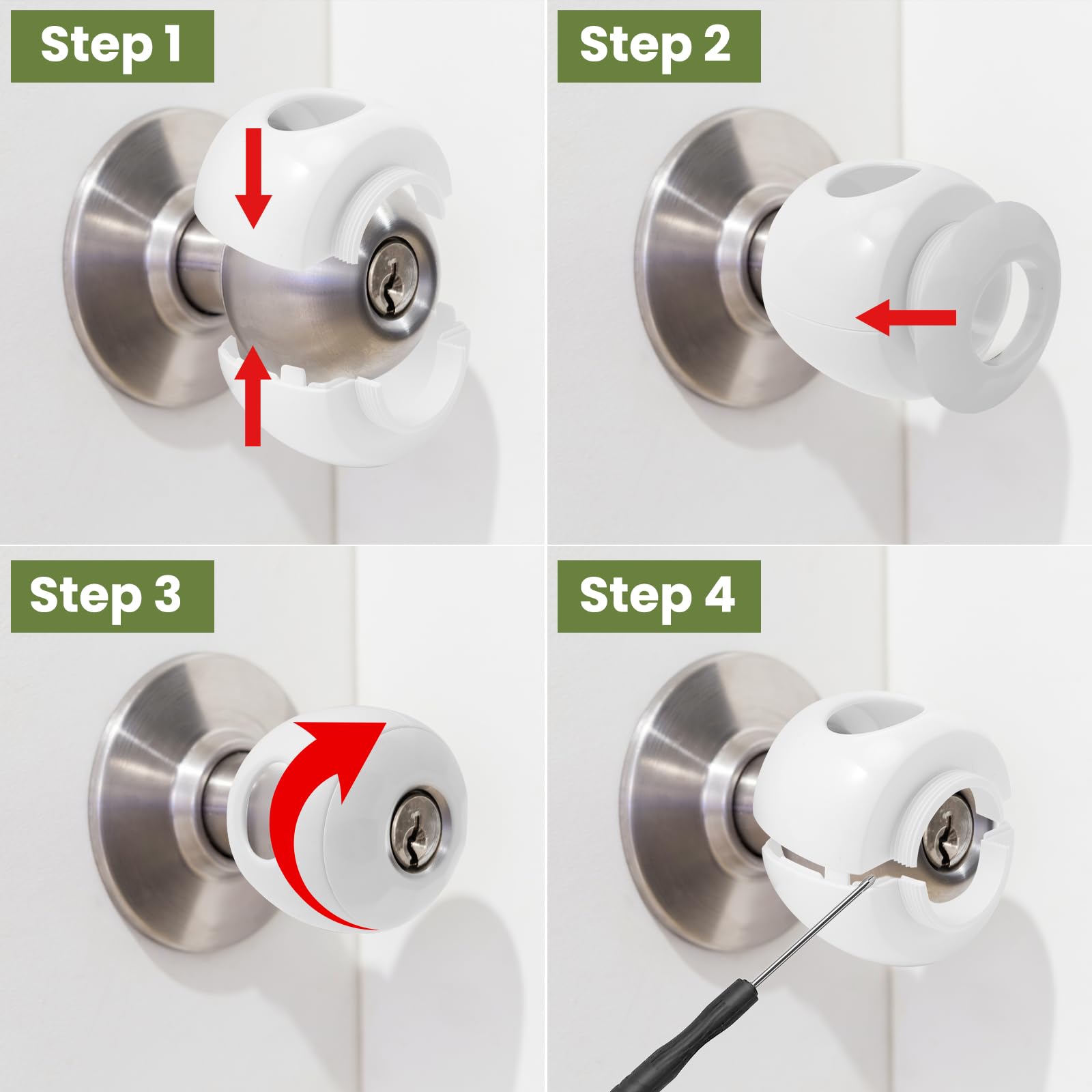 Step 1

Step 2

Step 3

Step 4