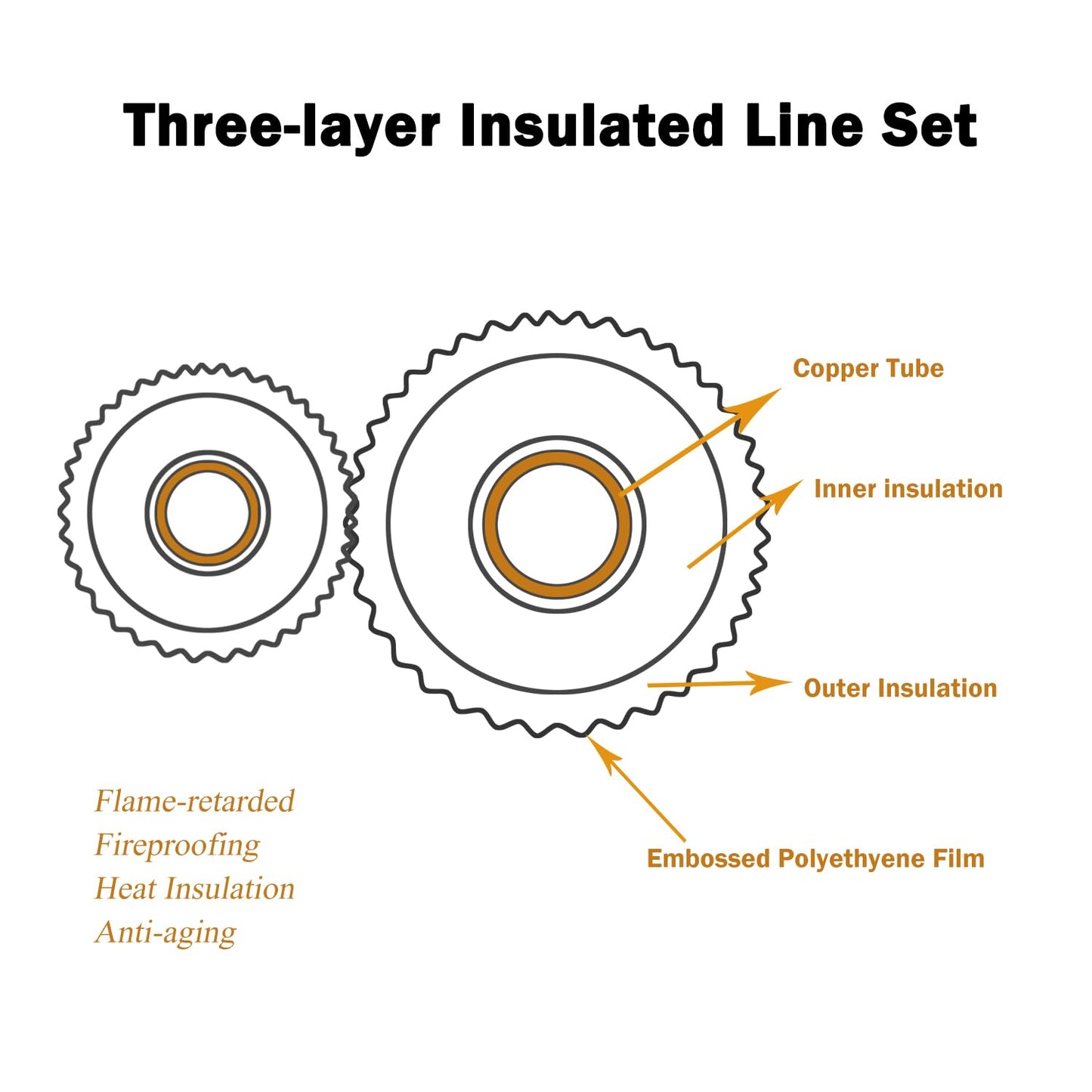 Three-layer Insulated Line Set

Copper Tube

Inner insulation

Outer Insulation

Embossed Polyethyene Film

Flame-retarded
Fireproofing
Heat Insulation
Anti-aging