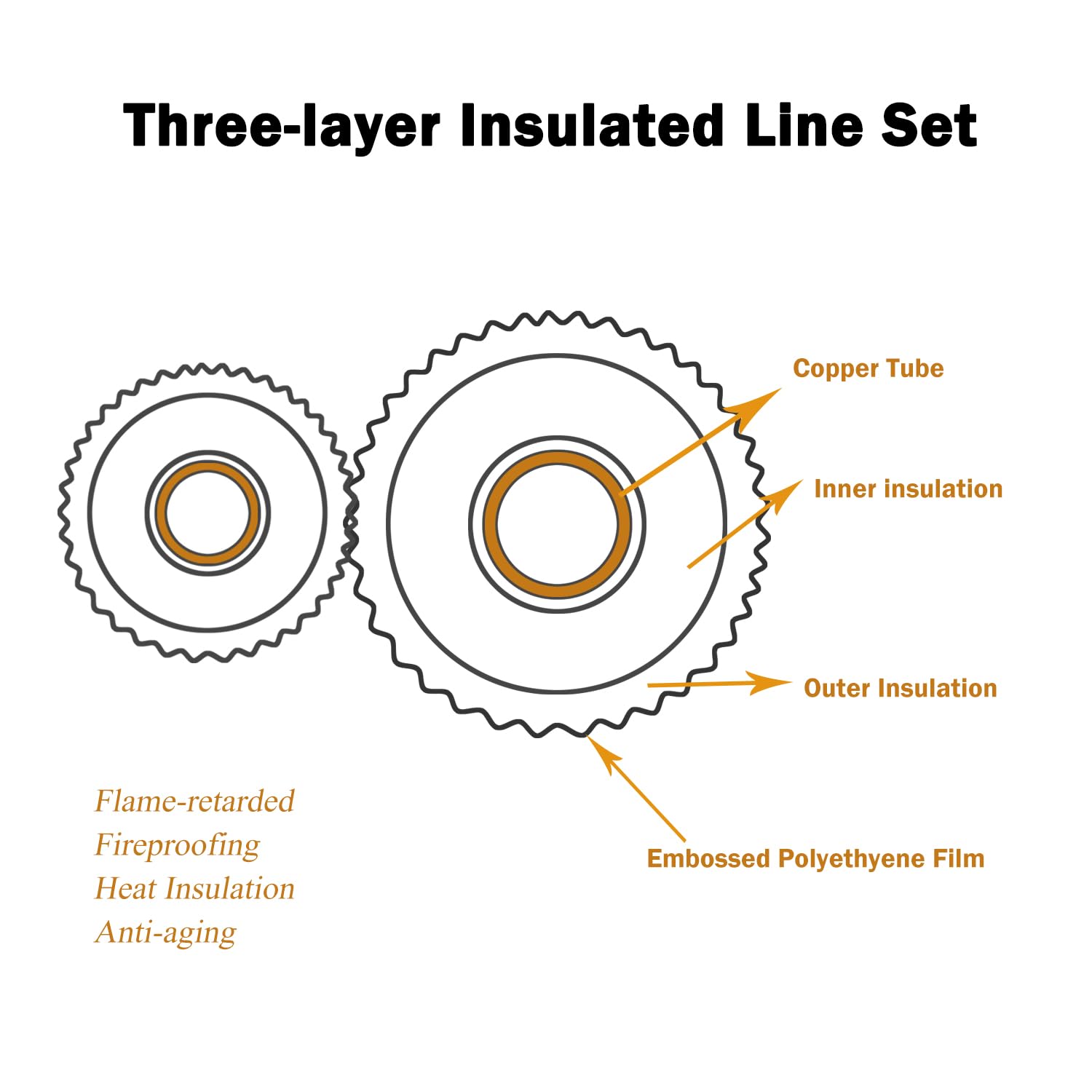 Three-layer Insulated Line Set

Copper Tube

Inner insulation

Outer Insulation

Embossed Polyethyene Film

Flame-retarded
Fireproofing
Heat Insulation
Anti-aging