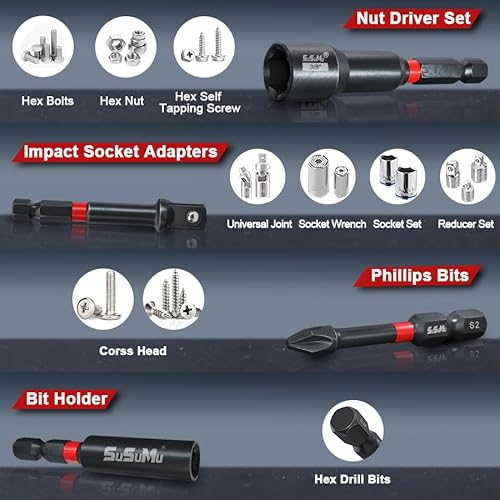 Nut Driver Set

Hex Bolts

Hex Nut

Hex Self Tapping Screw

SuSuMu
3/8"

Impact Socket Adapters

Universal Joint

Socket Wrench

Socket Set

Reducer Set

Phillips Bits

Corss Head

SuSuMu
S2

Bit Holder

SuSuMu

Hex Drill Bits