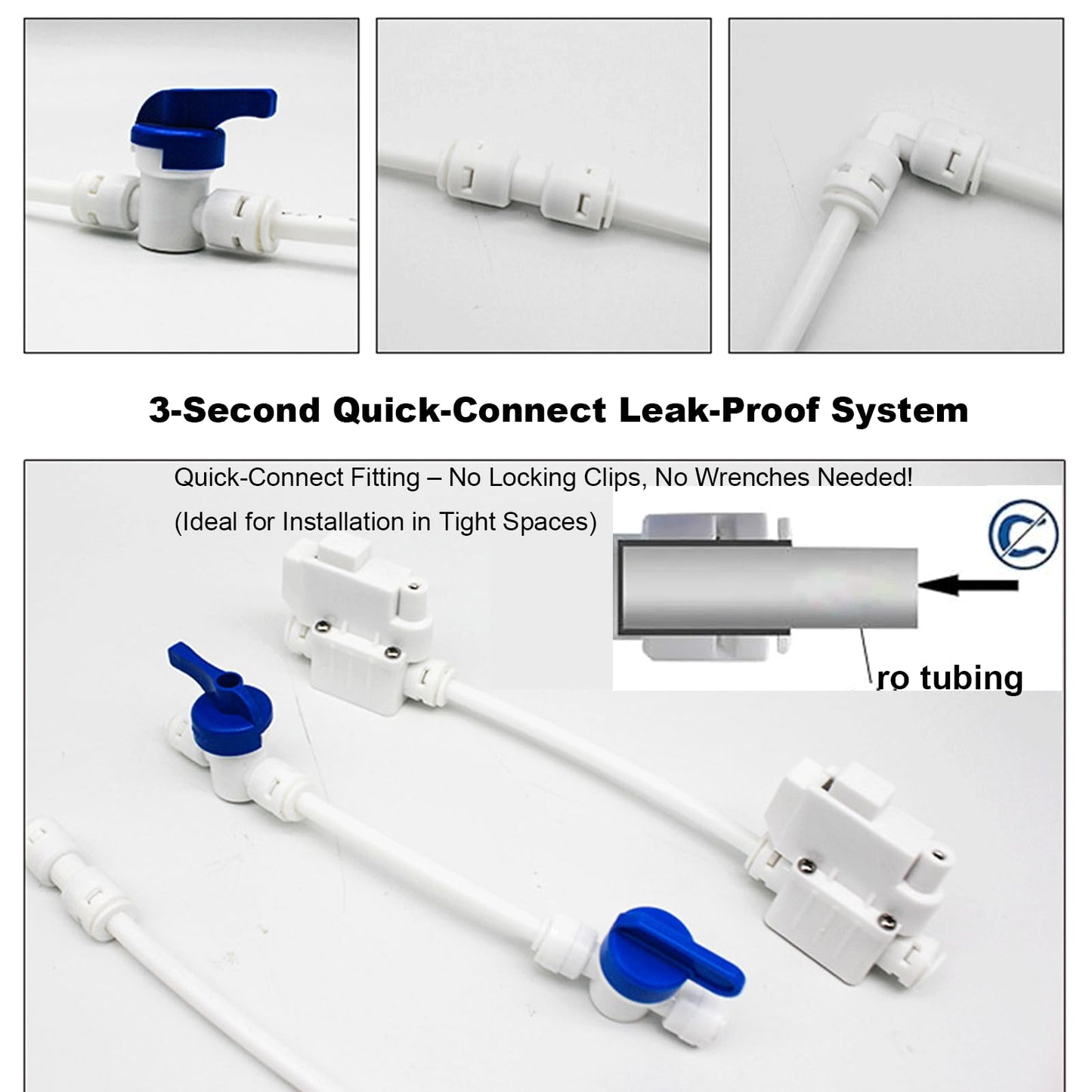 3-Second Quick-Connect Leak-Proof System

Quick-Connect Fitting – No Locking Clips, No Wrenches Needed!

(Ideal for Installation in Tight Spaces)

ro tubing