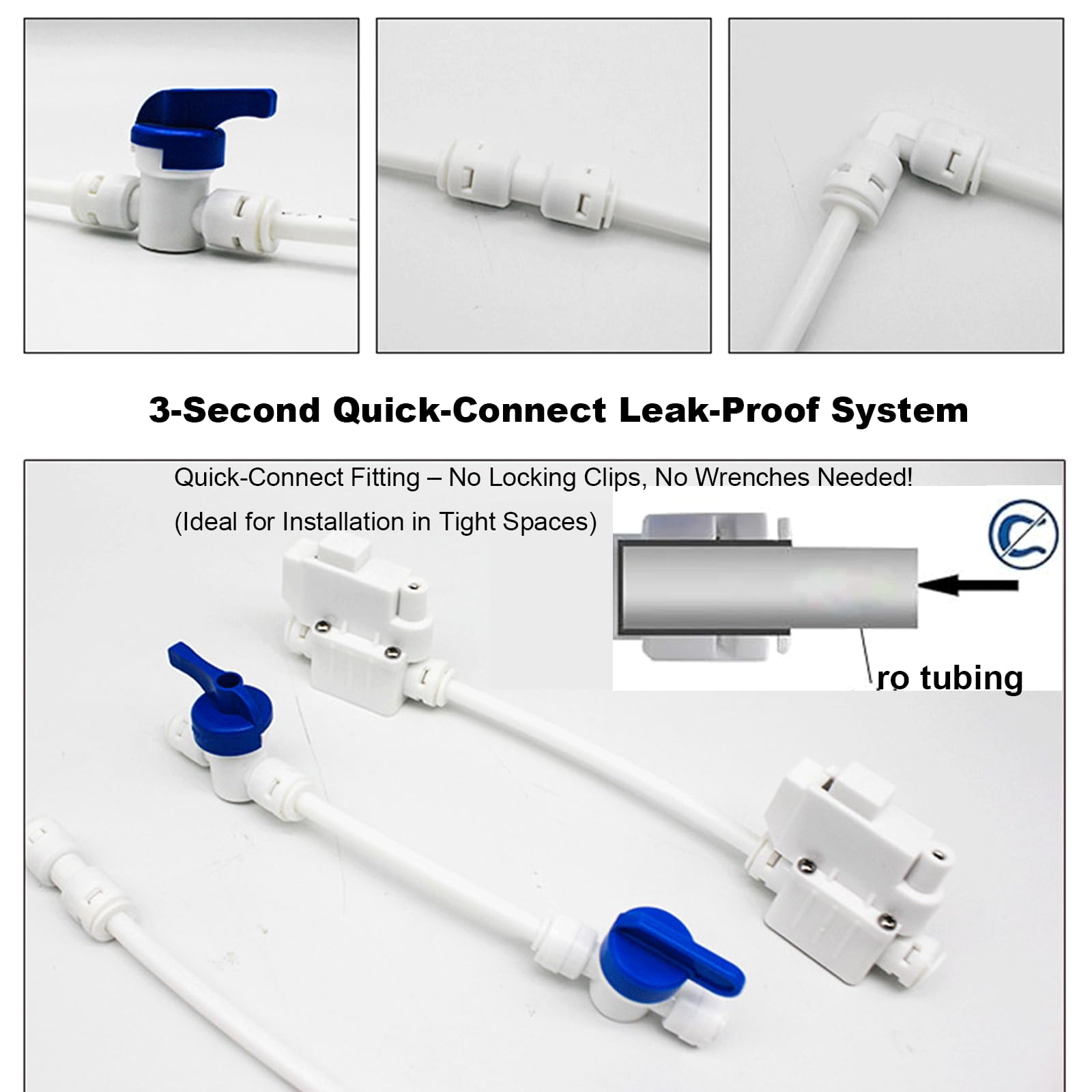 3-Second Quick-Connect Leak-Proof System

Quick-Connect Fitting – No Locking Clips, No Wrenches Needed!

(Ideal for Installation in Tight Spaces)

ro tubing