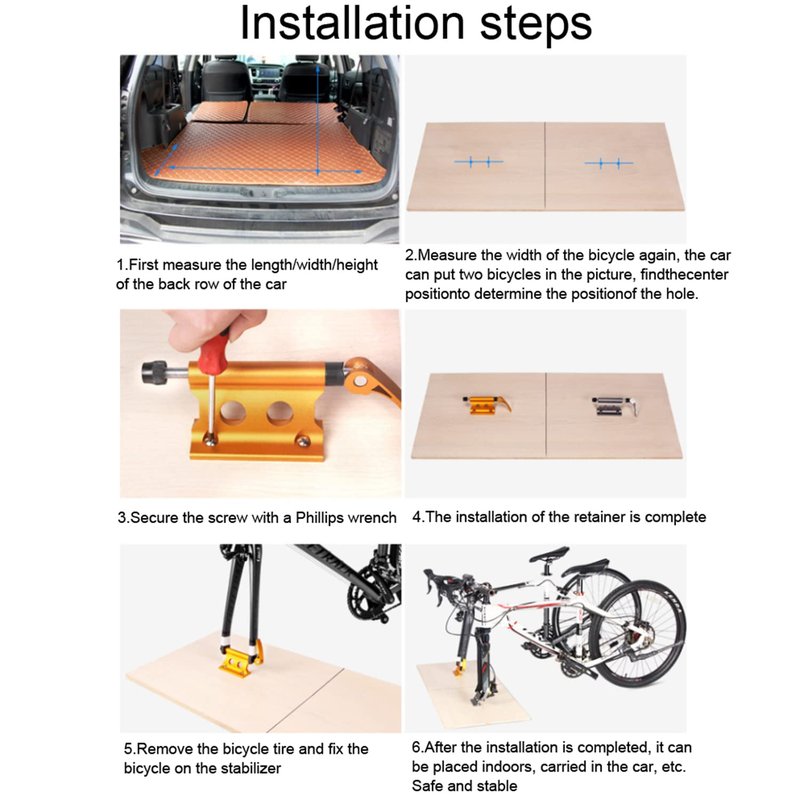 Installation steps

1.First measure the length/width/height of the back row of the car

2.Measure the width of the bicycle again, the car can put two bicycles in the picture, findthecenter positionto determine the positionof the hole.

3.Secure the screw with a Phillips wrench

4.The installation of the retainer is complete

5.Remove the bicycle tire and fix the bicycle on the stabilizer

6.After the installation is completed, it can be placed indoors, carried in the car, etc. Safe and stable