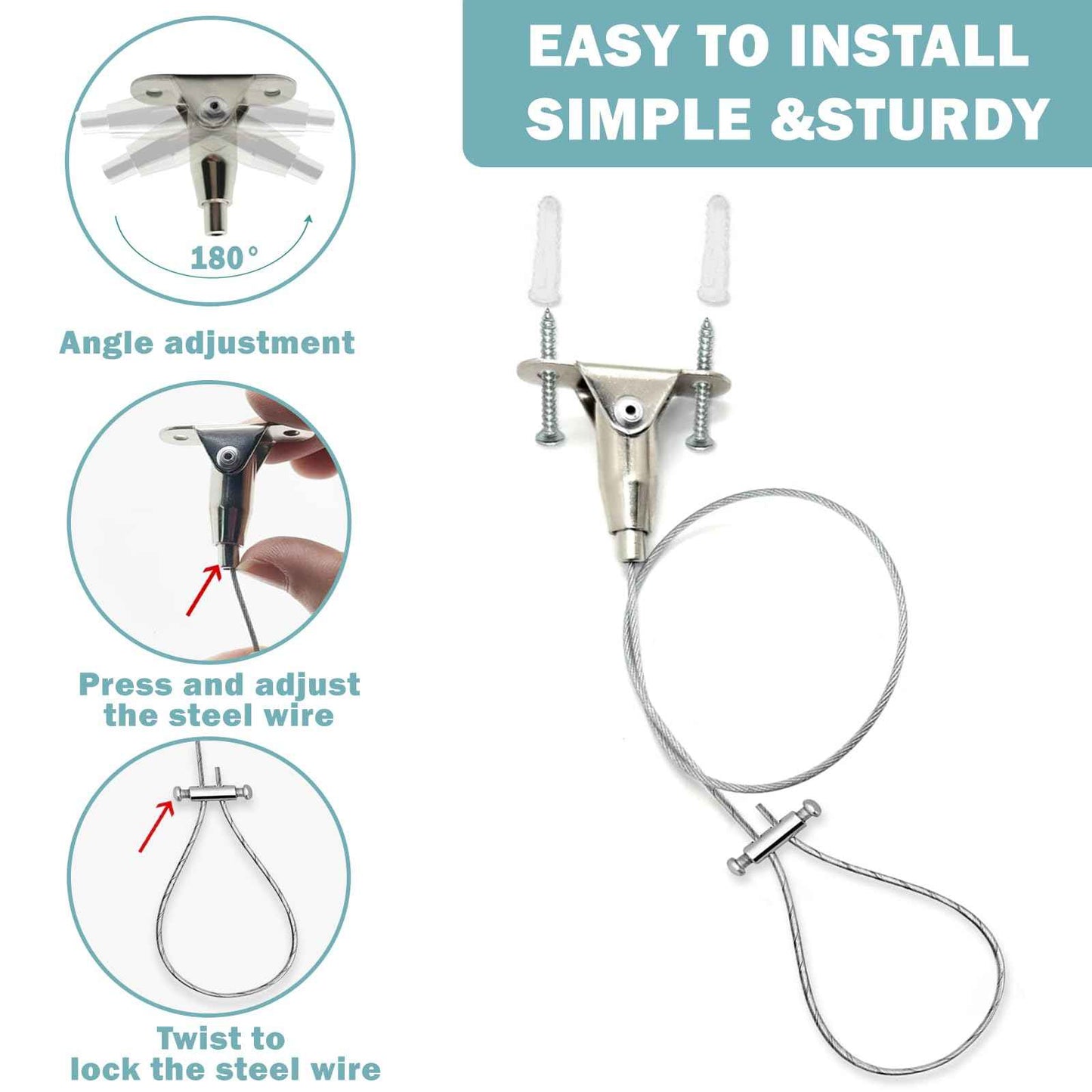 EASY TO INSTALL
SIMPLE &STURDY

180°

Angle adjustment

Press and adjust the steel wire

Twist to lock the steel wire