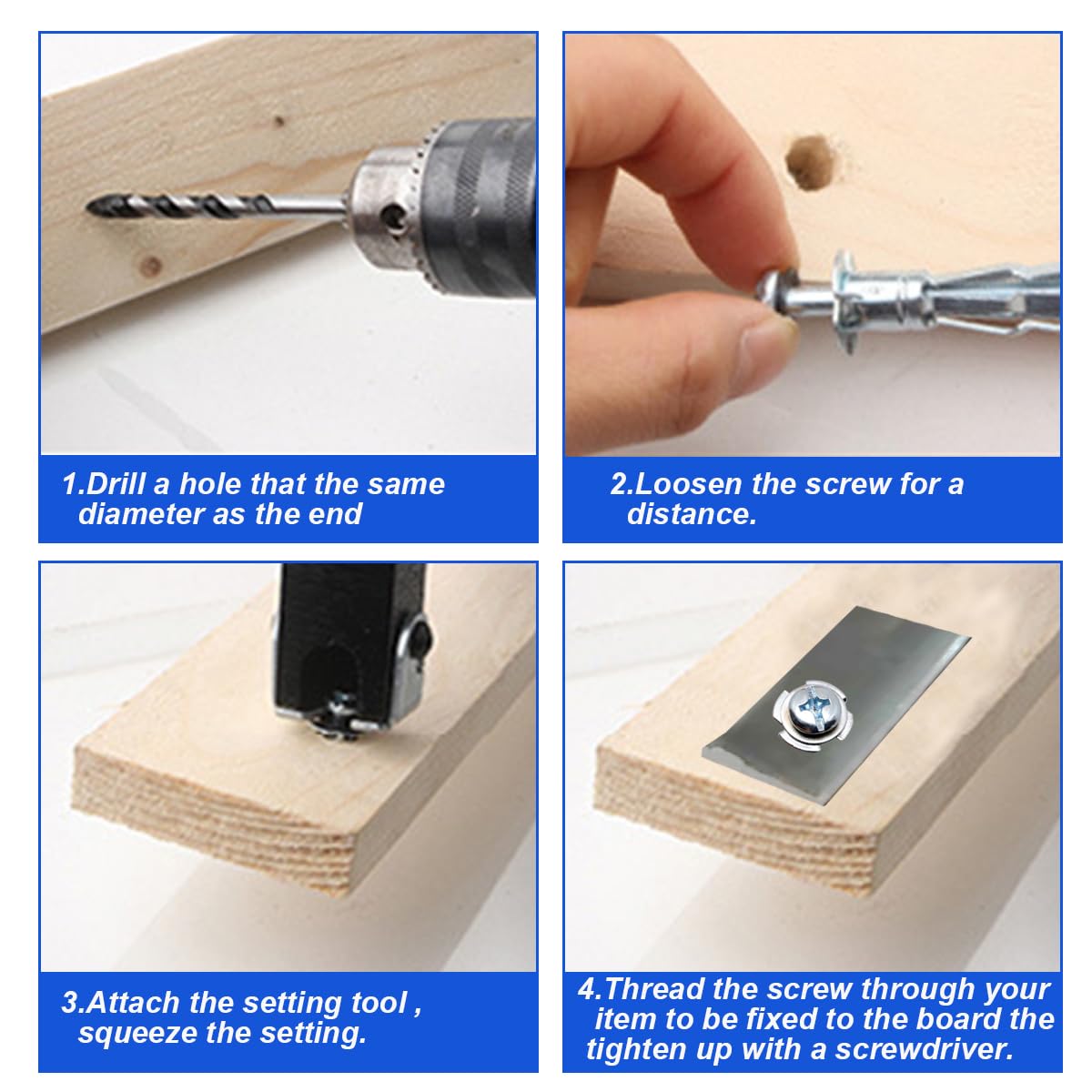 1.Drill a hole that the same diameter as the end

2.Loosen the screw for a distance.

3.Attach the setting tool , squeeze the setting.

4.Thread the screw through your item to be fixed to the board the tighten up with a screwdriver.