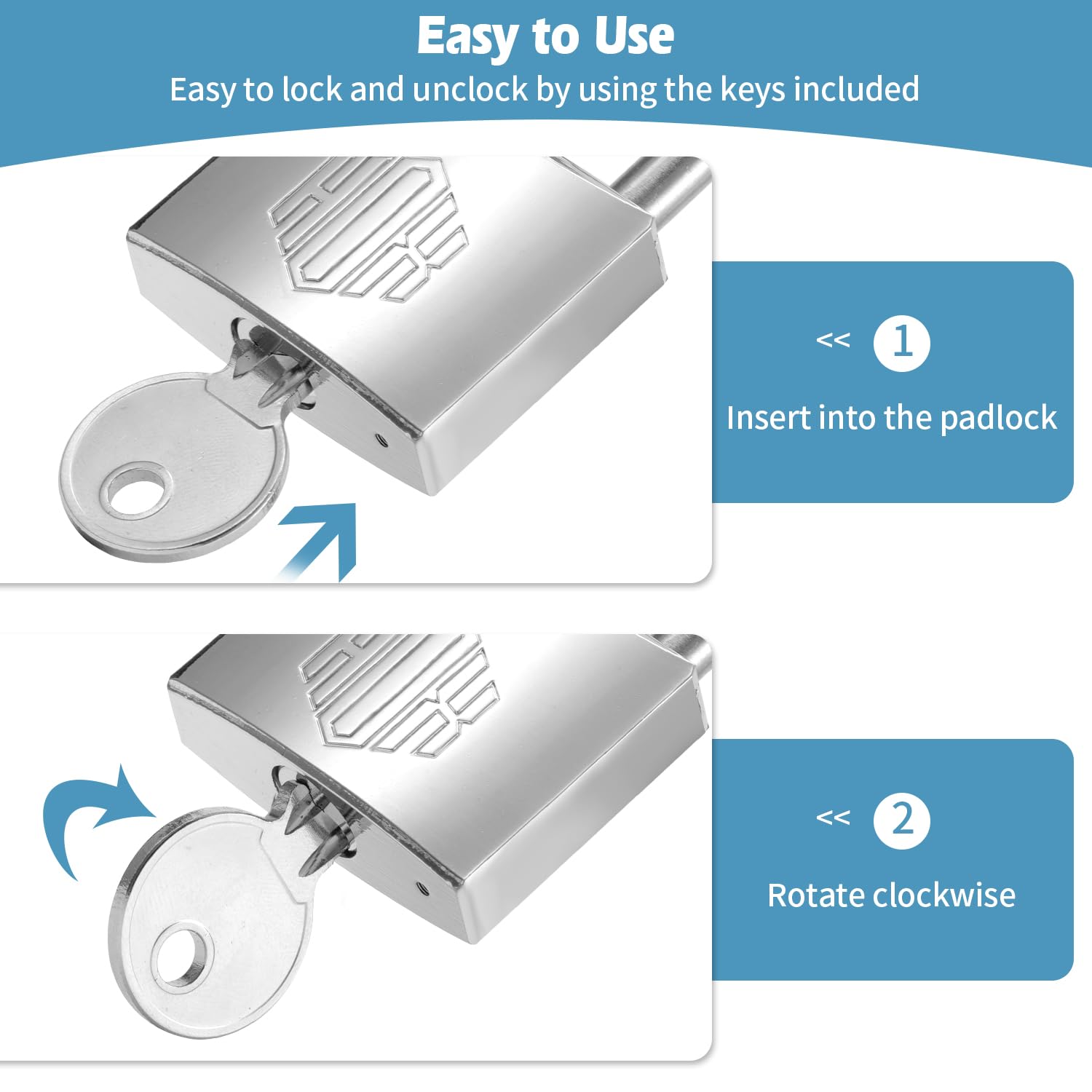 Easy to Use
Easy to lock and unclock by using the keys included

<< 1
Insert into the padlock

<< 2
Rotate clockwise