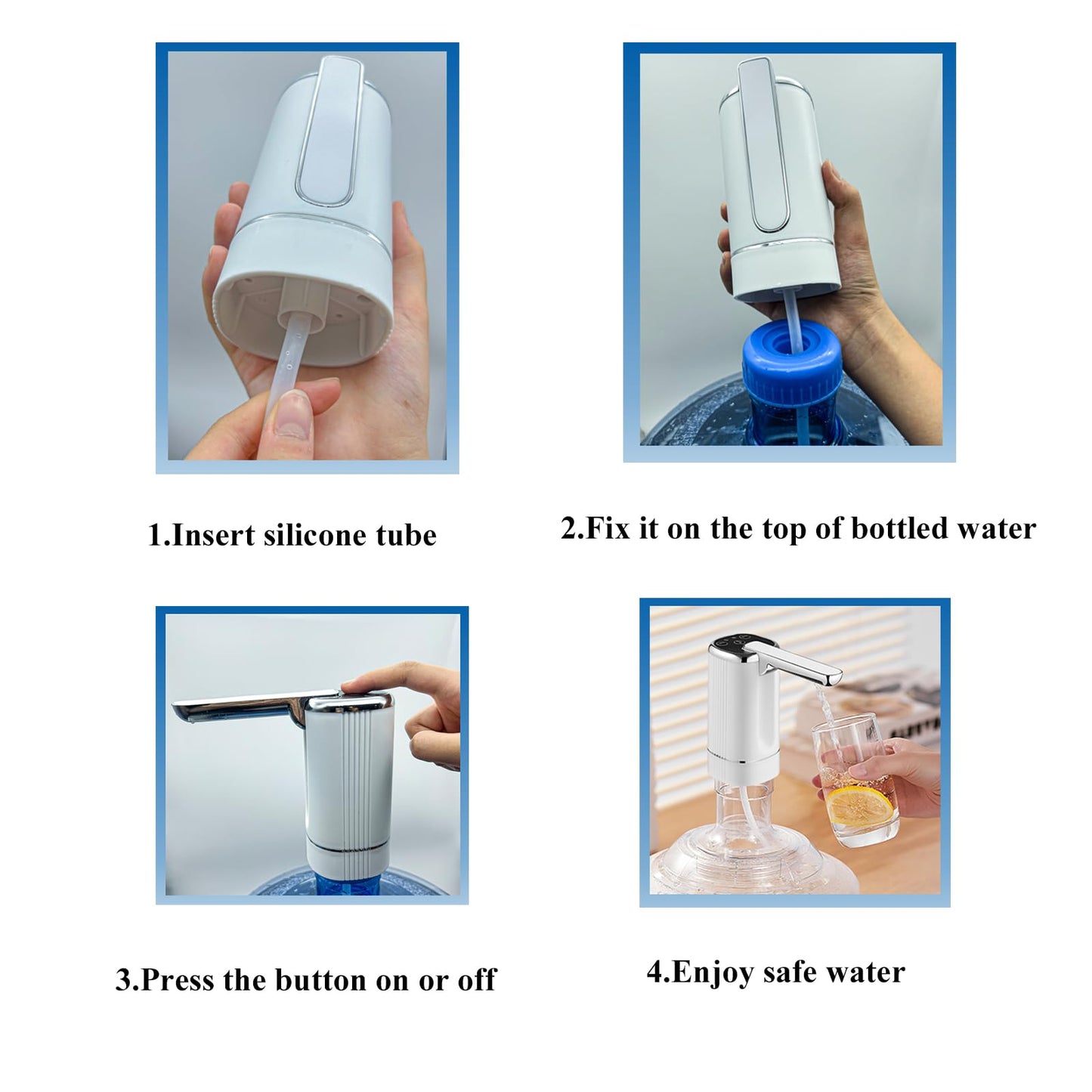 1.Insert silicone tube

2.Fix it on the top of bottled water

3.Press the button on or off

4.Enjoy safe water