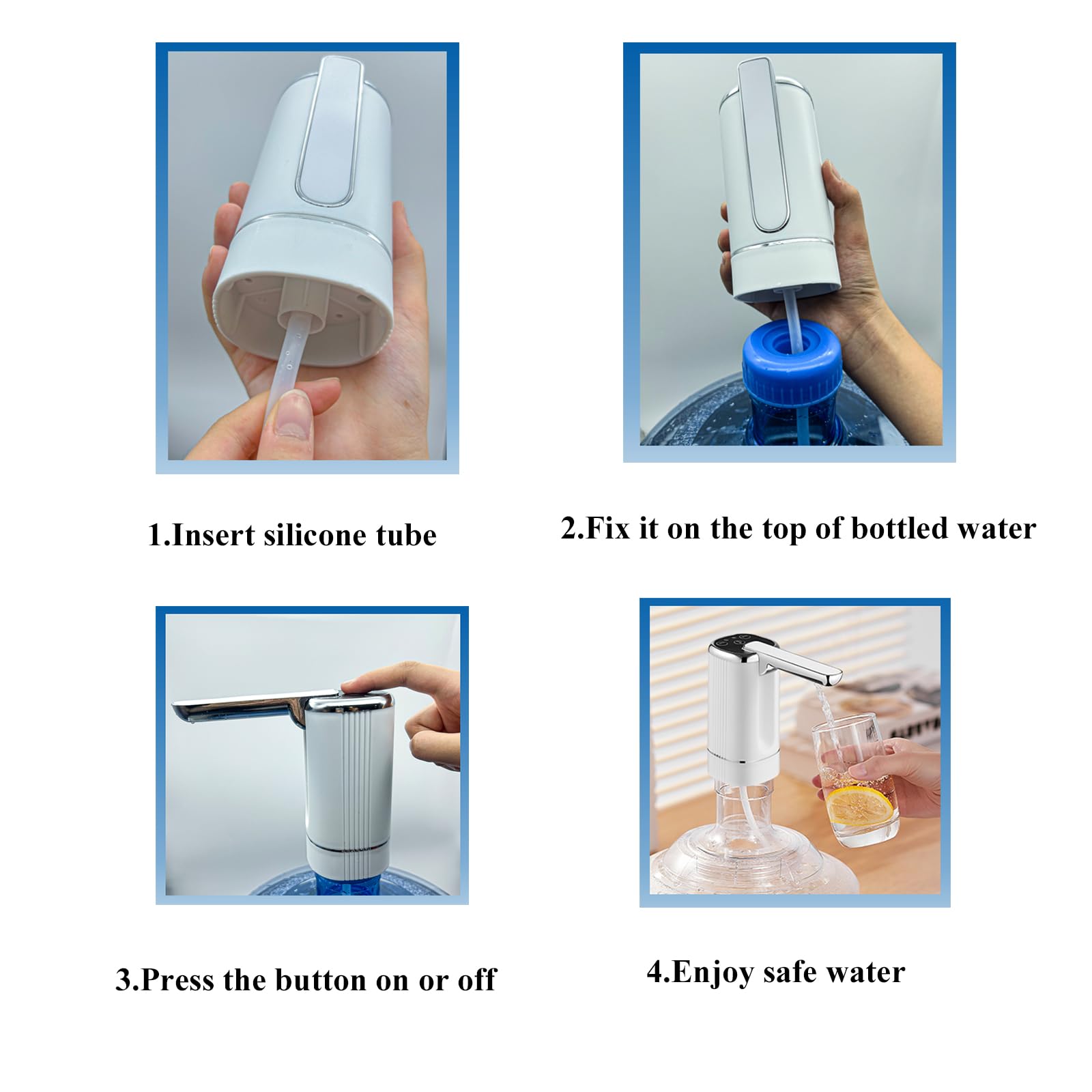 1.Insert silicone tube

2.Fix it on the top of bottled water

3.Press the button on or off

4.Enjoy safe water