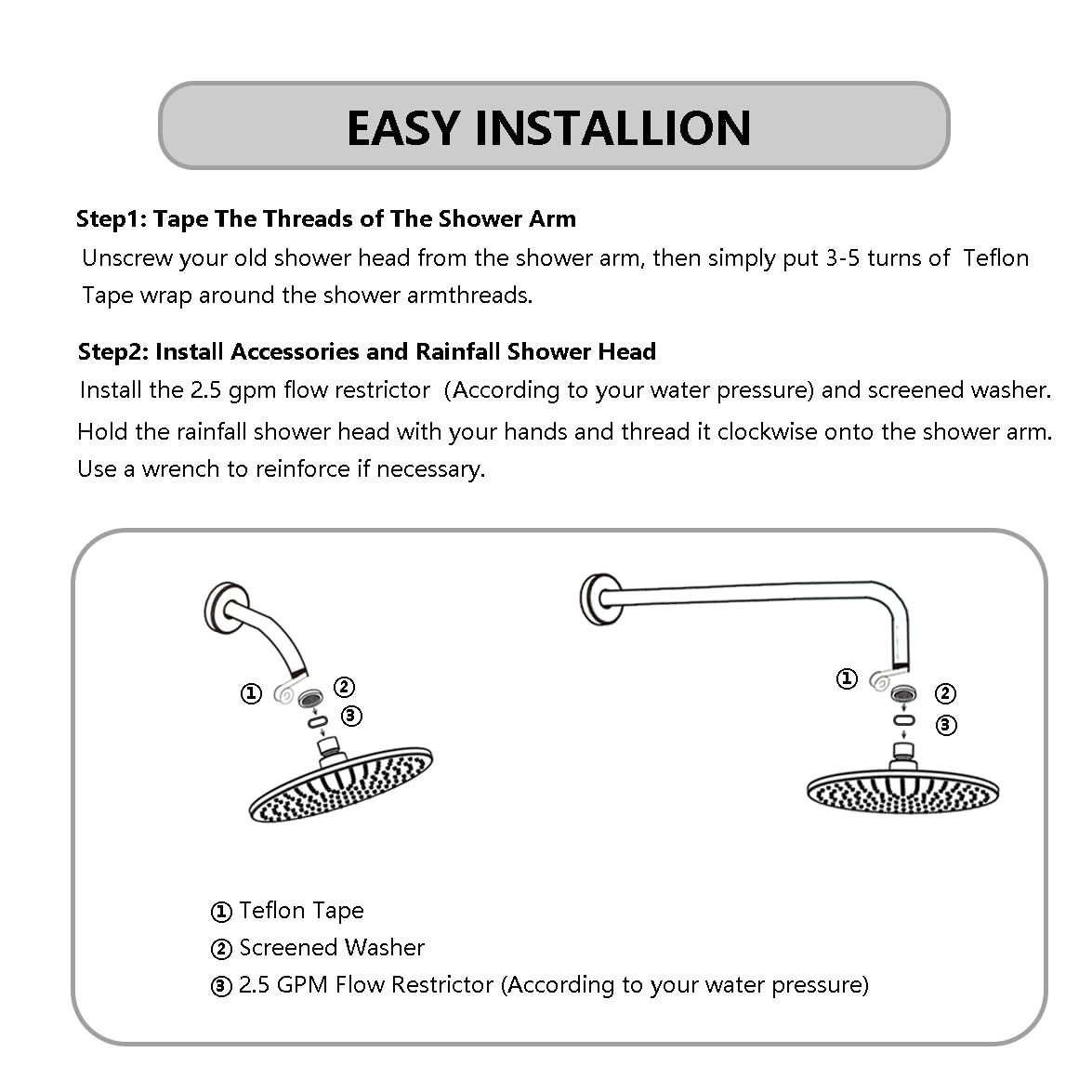 EASY INSTALLION

Step1: Tape The Threads of The Shower Arm

Unscrew your old shower head from the shower arm, then simply put 3-5 turns of Teflon Tape wrap around the shower armthreads.

Step2: Install Accessories and Rainfall Shower Head

Install the 2.5 gpm flow restrictor (According to your water pressure) and screened washer.

Hold the rainfall shower head with your hands and thread it clockwise onto the shower arm.

Use a wrench to reinforce if necessary.

① ② ③

① ② ③

① Teflon Tape
② Screened Washer
③ 2.5 GPM Flow Restrictor (According to your water pressure)