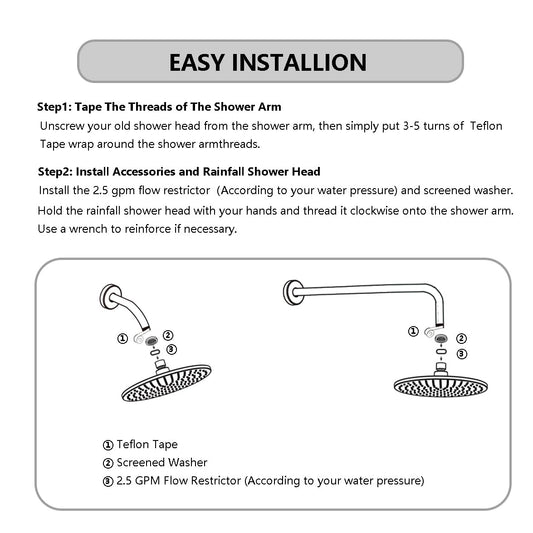 EASY INSTALLION

Step1: Tape The Threads of The Shower Arm

Unscrew your old shower head from the shower arm, then simply put 3-5 turns of Teflon Tape wrap around the shower armthreads.

Step2: Install Accessories and Rainfall Shower Head

Install the 2.5 gpm flow restrictor (According to your water pressure) and screened washer. Hold the rainfall shower head with your hands and thread it clockwise onto the shower arm. Use a wrench to reinforce if necessary.

①
②
③

①
②
③

① Teflon Tape
② Screened Washer
③ 2.5 GPM Flow Restrictor (According to your water pressure)