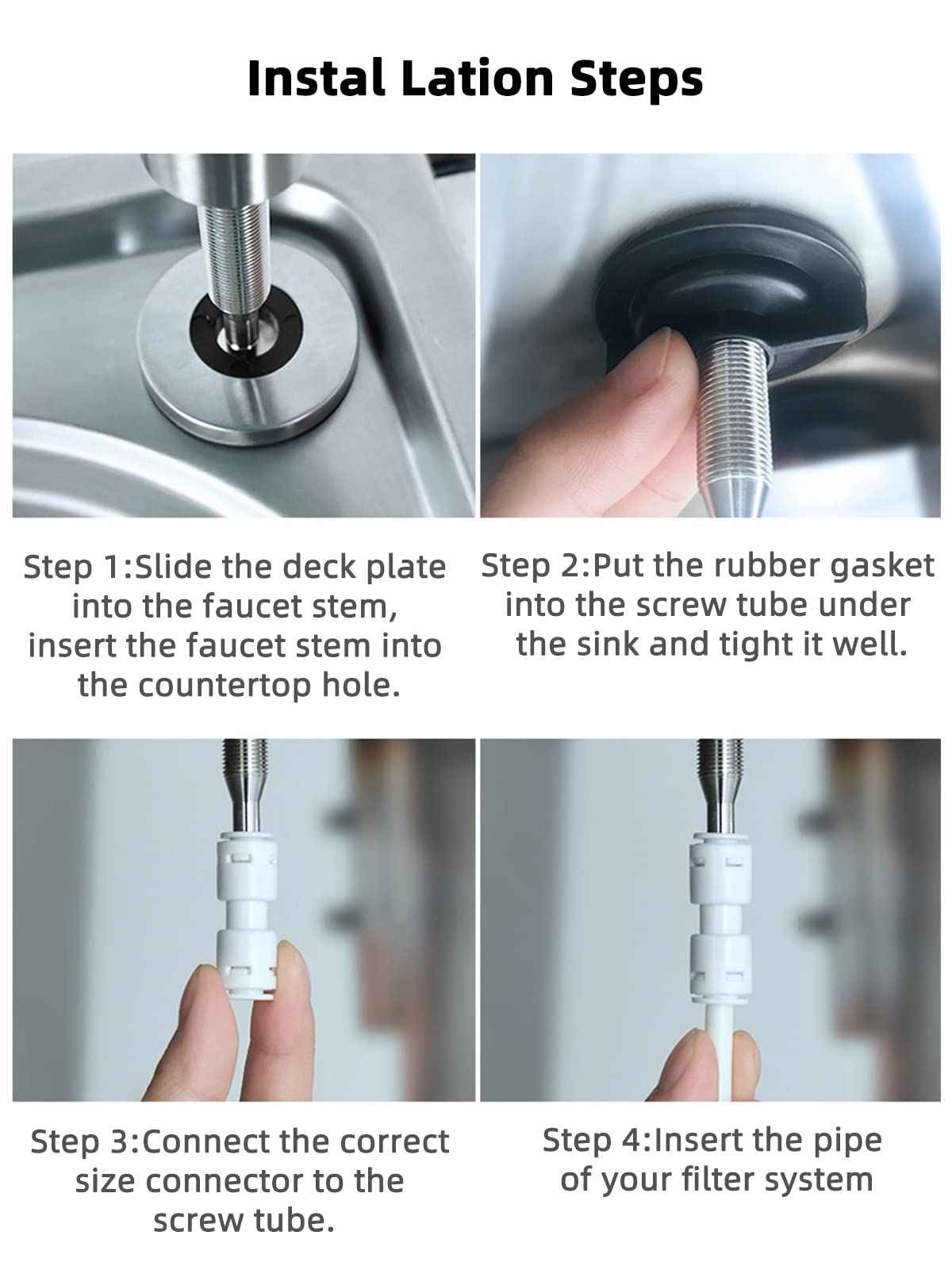 Instal Lation Steps

Step 1:Slide the deck plate into the faucet stem, insert the faucet stem into the countertop hole.

Step 2:Put the rubber gasket into the screw tube under the sink and tight it well.

Step 3:Connect the correct size connector to the screw tube.

Step 4:Insert the pipe of your filter system