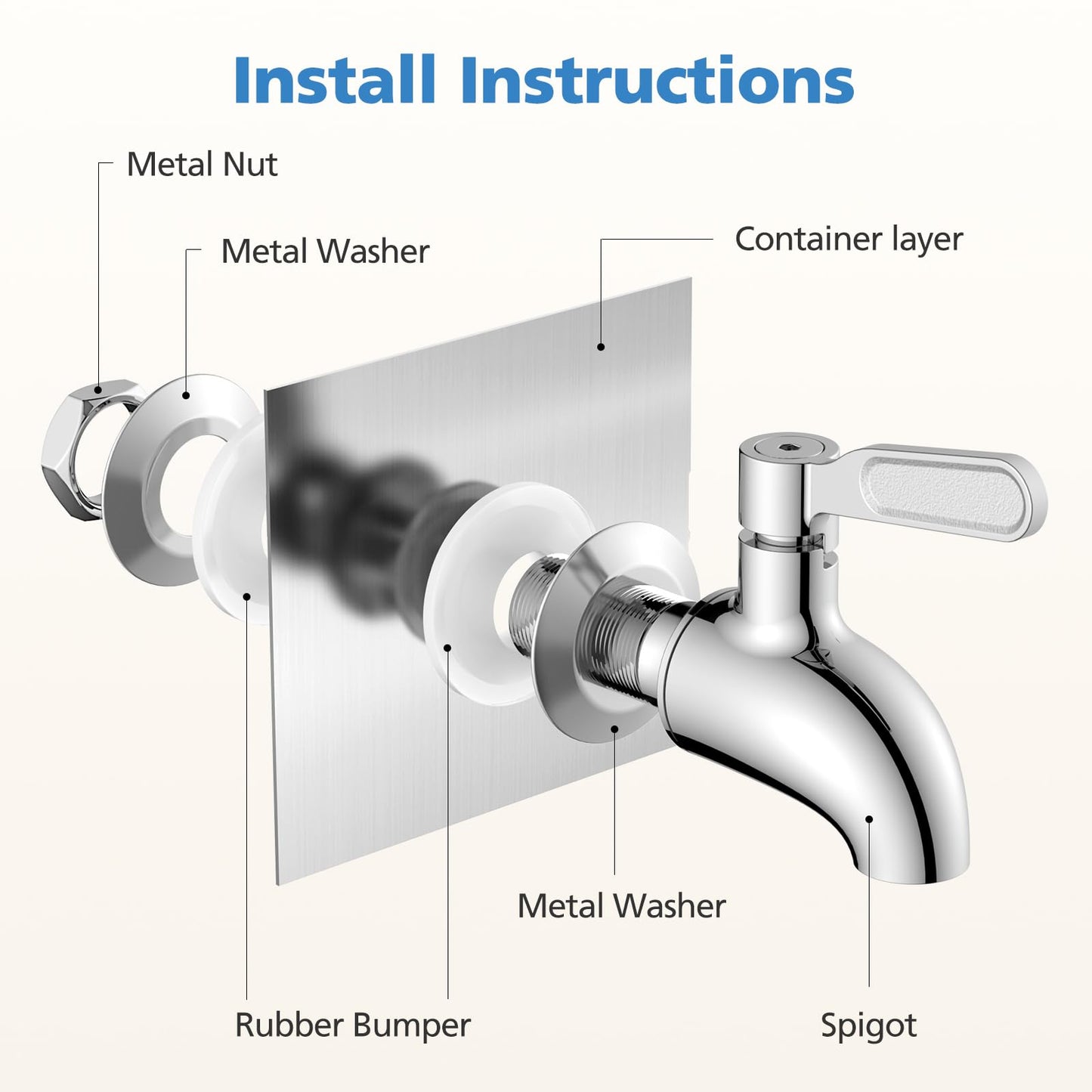 Install Instructions

Metal Nut

Metal Washer

Container layer

Metal Washer

Rubber Bumper

Spigot