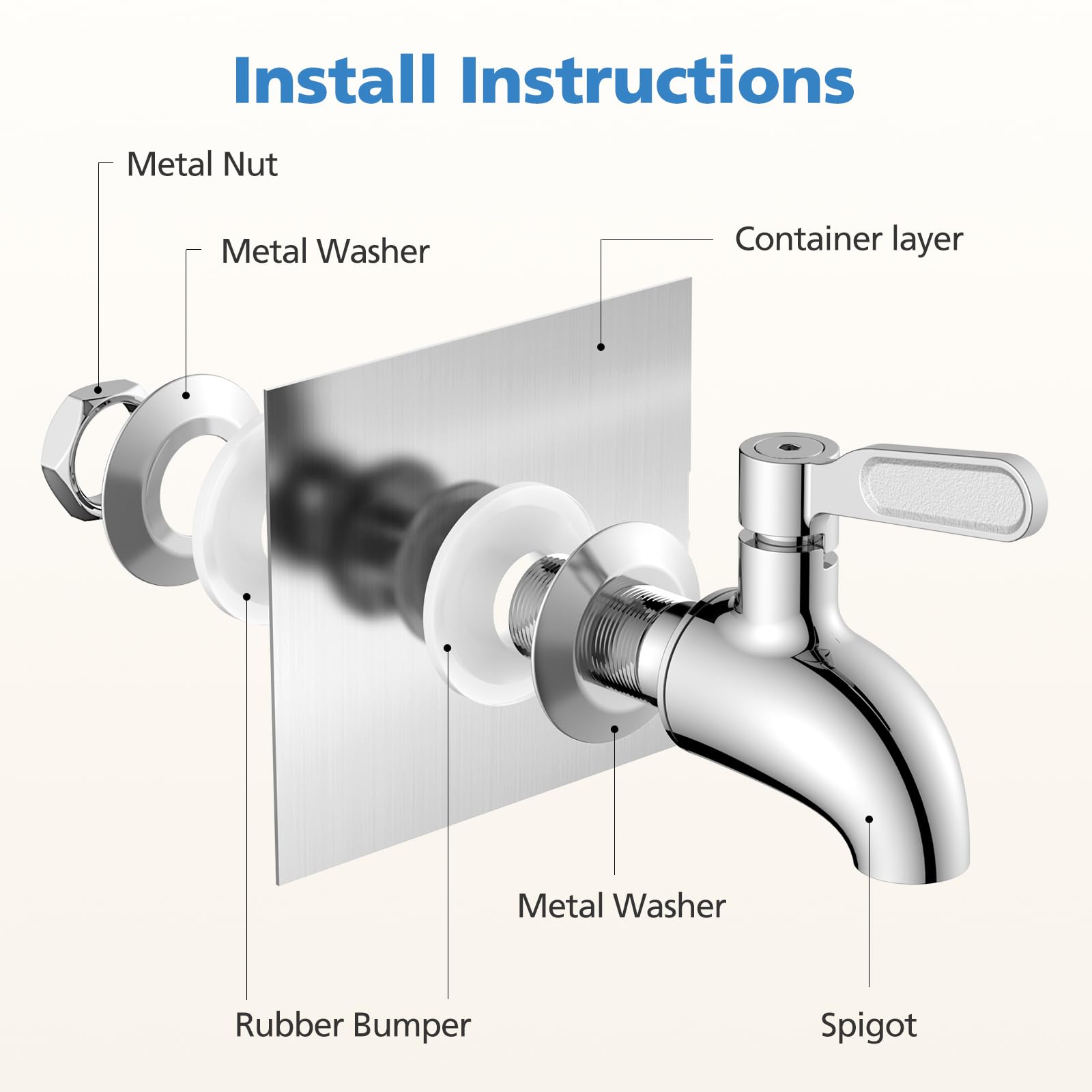 Install Instructions

Metal Nut

Metal Washer

Container layer

Metal Washer

Rubber Bumper

Spigot