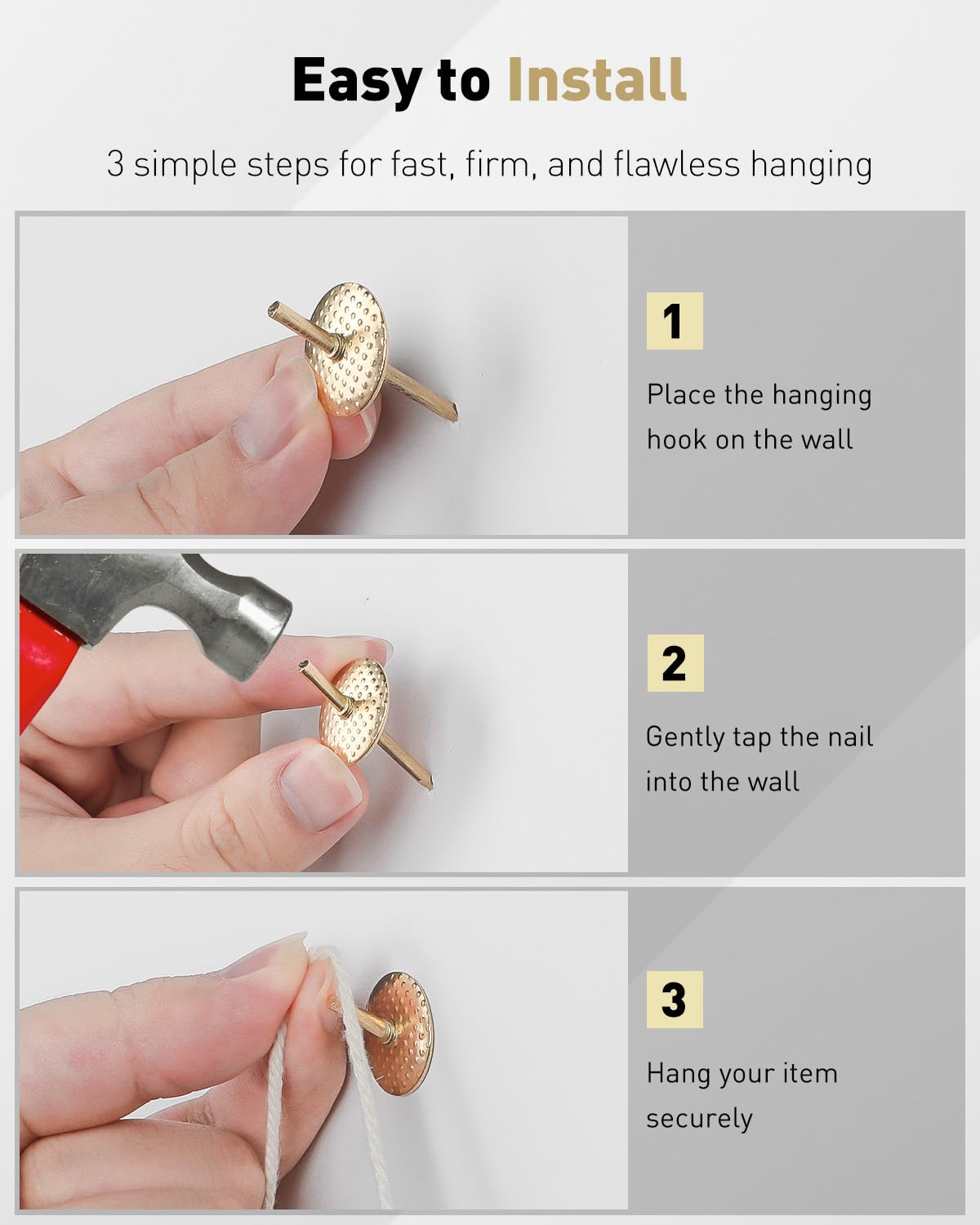 Easy to Install

3 simple steps for fast, firm, and flawless hanging

1

Place the hanging hook on the wall

2

Gently tap the nail into the wall

3

Hang your item securely