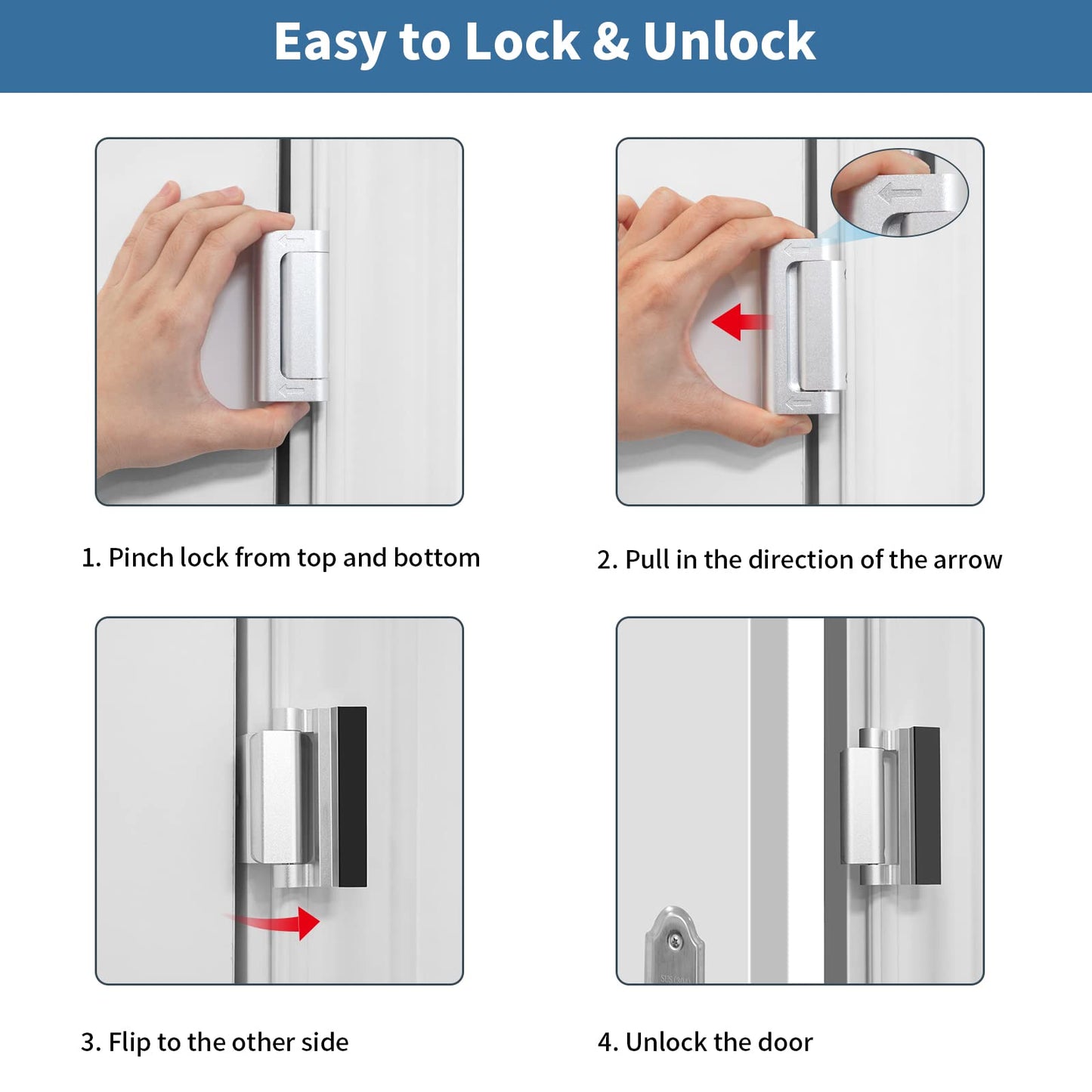 Easy to Lock & Unlock

1. Pinch lock from top and bottom

2. Pull in the direction of the arrow

3. Flip to the other side

4. Unlock the door