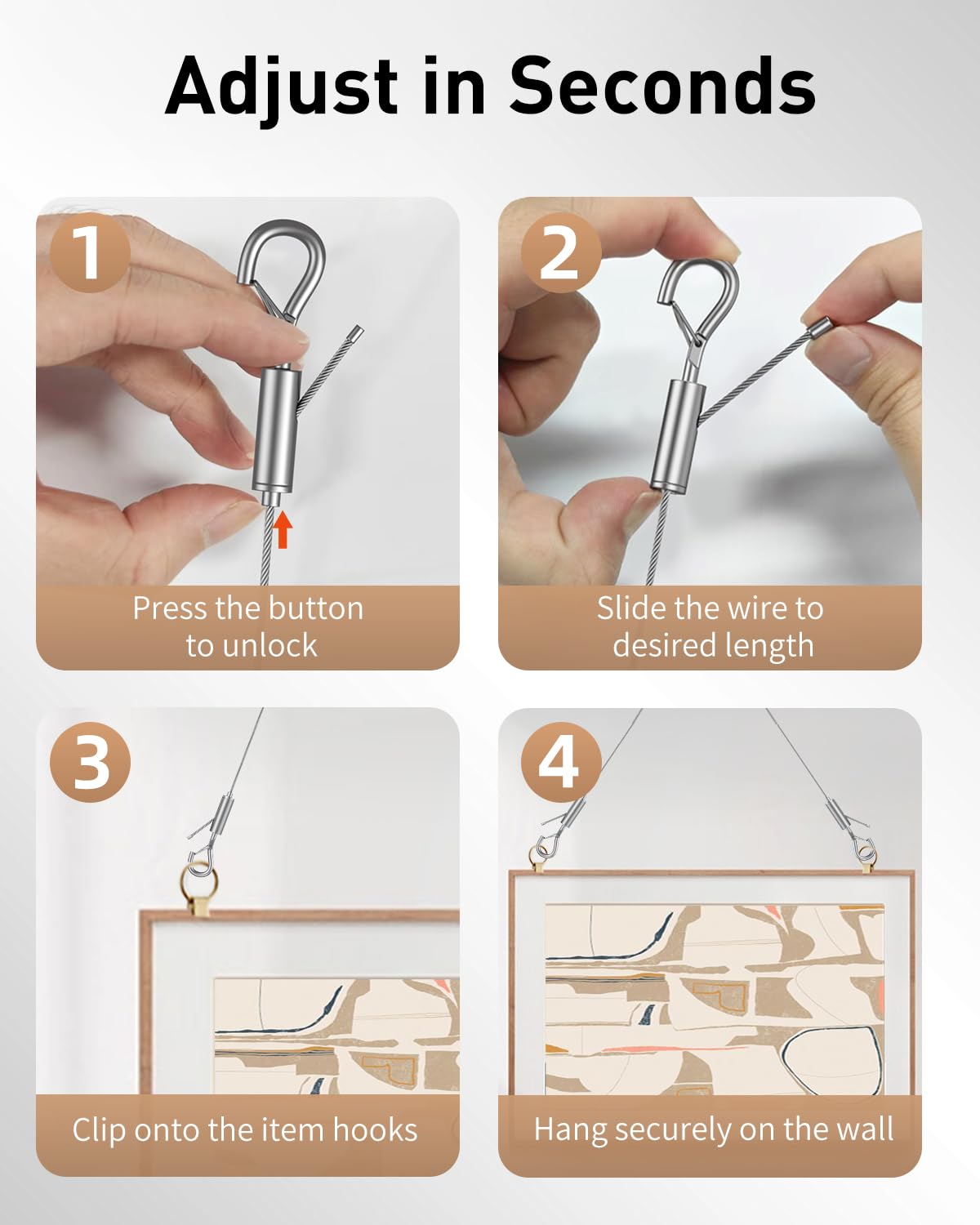 Adjust in Seconds

1
Press the button to unlock

2
Slide the wire to desired length

3
Clip onto the item hooks

4
Hang securely on the wall