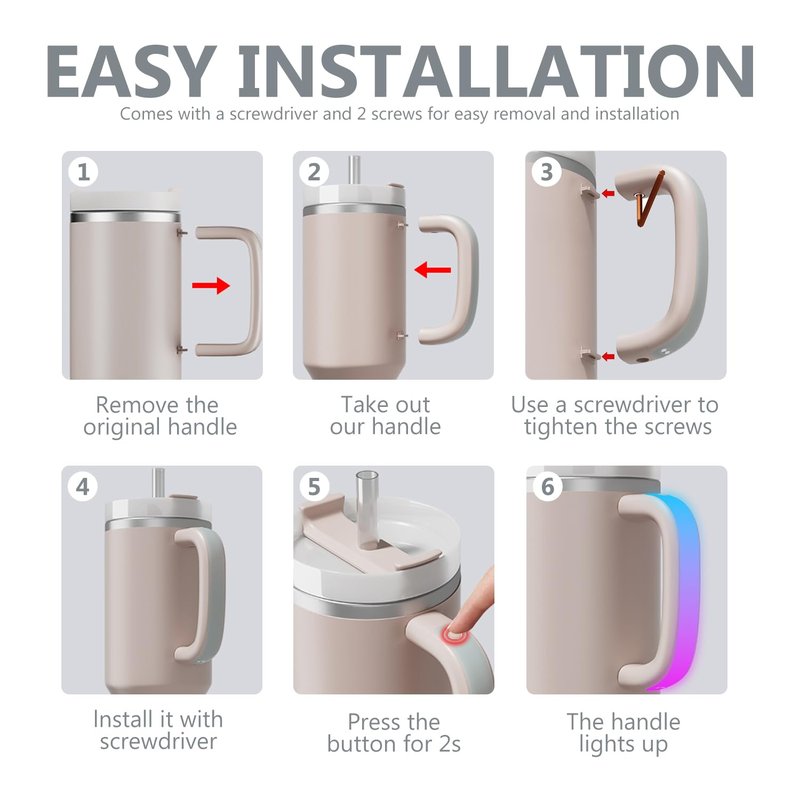 EASY INSTALLATION

Comes with a screwdriver and 2 screws for easy removal and installation

1

Remove the original handle

2

Take out our handle

3

Use a screwdriver to tighten the screws

4

Install it with screwdriver

5

Press the button for 2s

6

The handle lights up