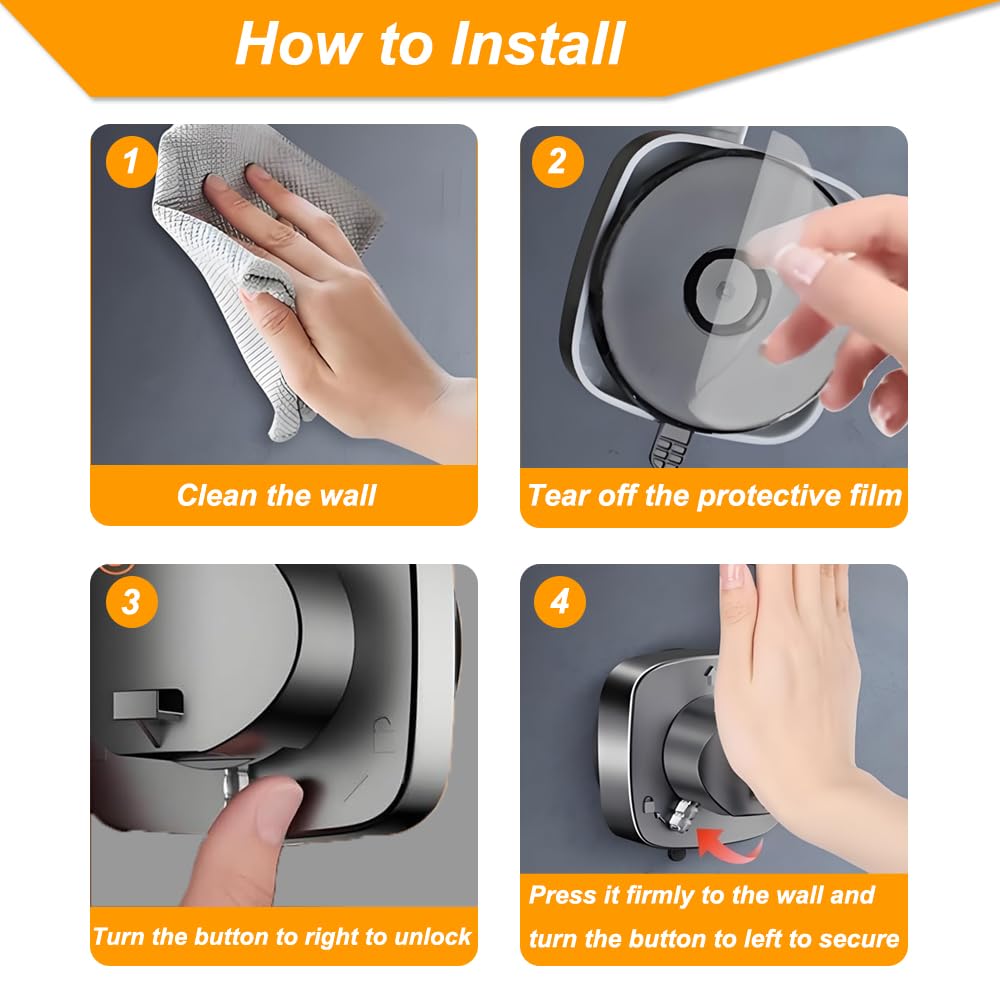 How to Install

1

Clean the wall

2

Tear off the protective film

3

Turn the button to right to unlock

4

Press it firmly to the wall and turn the button to left to secure