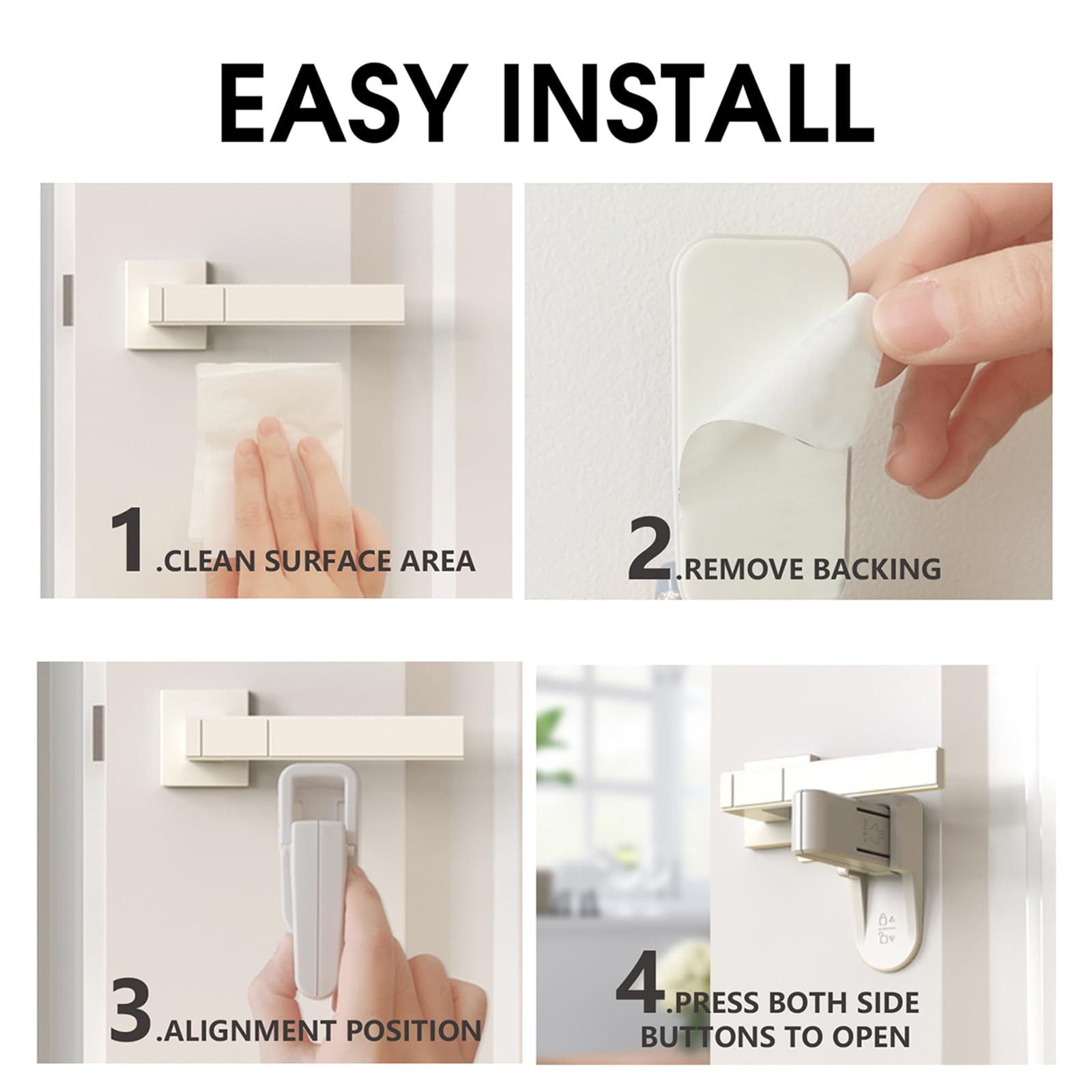 EASY INSTALL

1.CLEAN SURFACE AREA

2.REMOVE BACKING

3.ALIGNMENT POSITION

4.PRESS BOTH SIDE BUTTONS TO OPEN