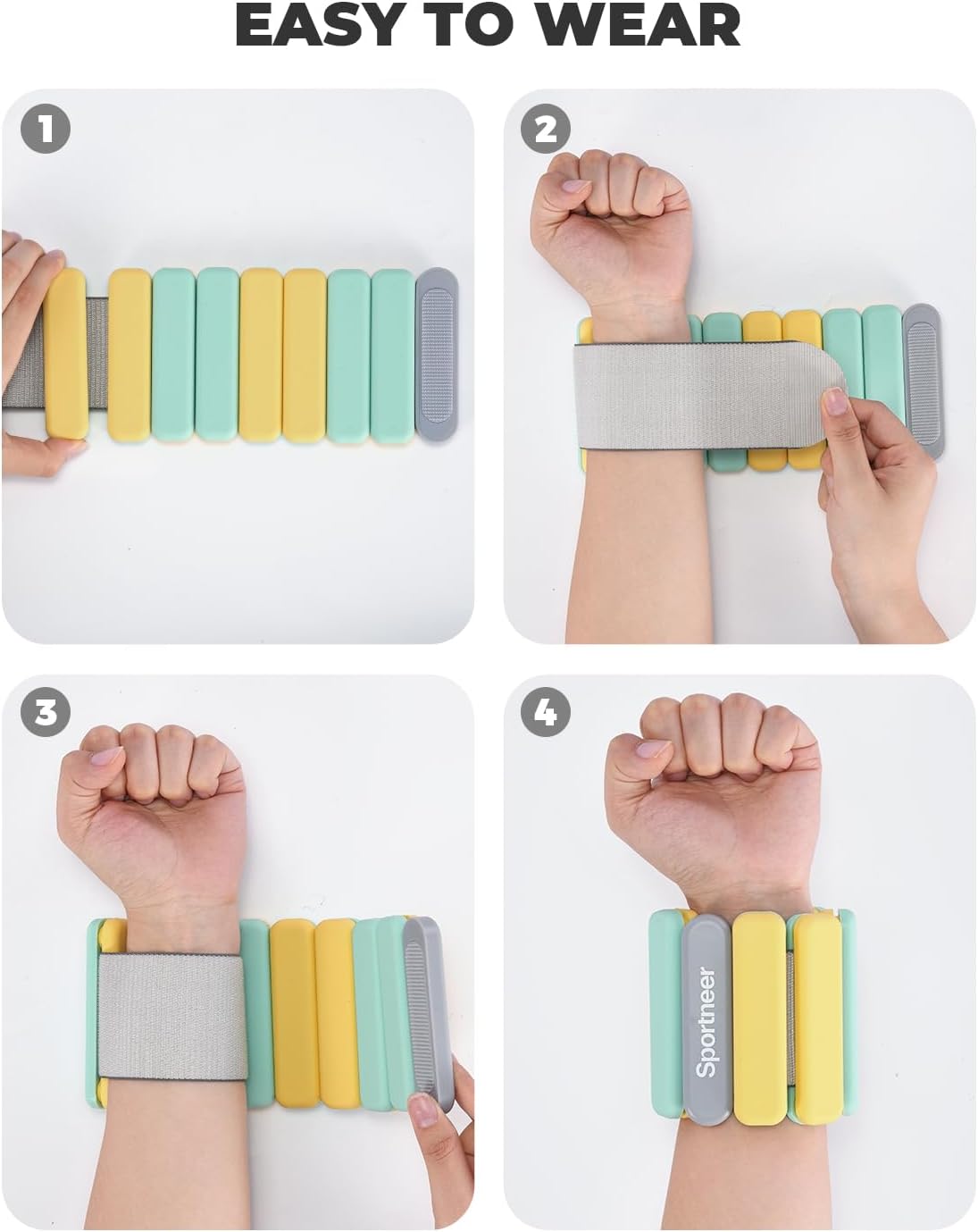 EASY TO WEAR

1

2

3

4

Sportneer