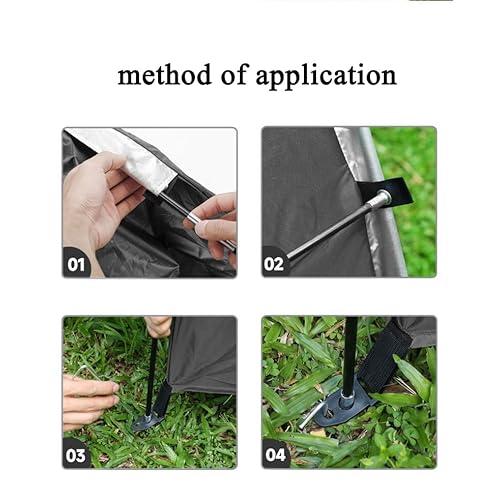 method of application

01

02

03

04