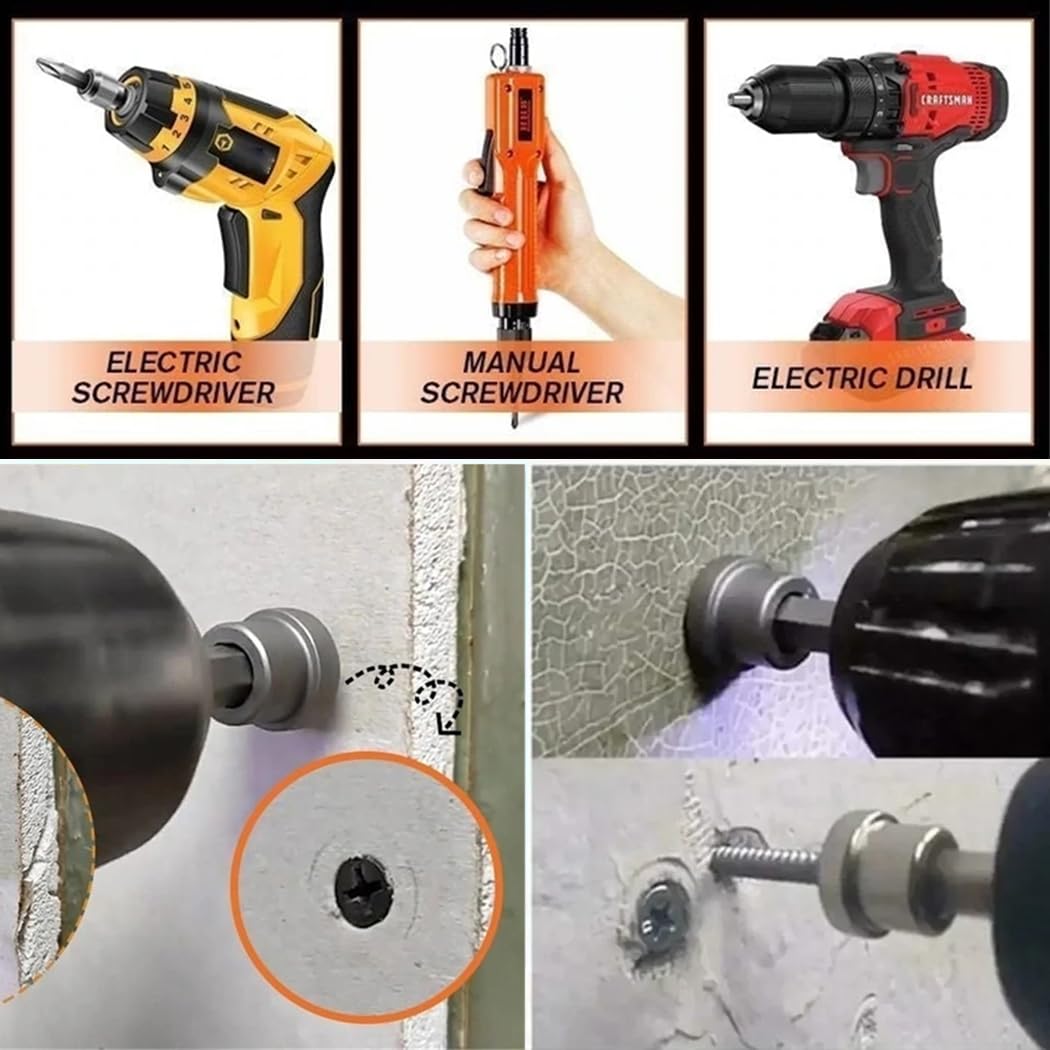 ELECTRIC SCREWDRIVER

MANUAL SCREWDRIVER

CRAFTSMAN

ELECTRIC DRILL