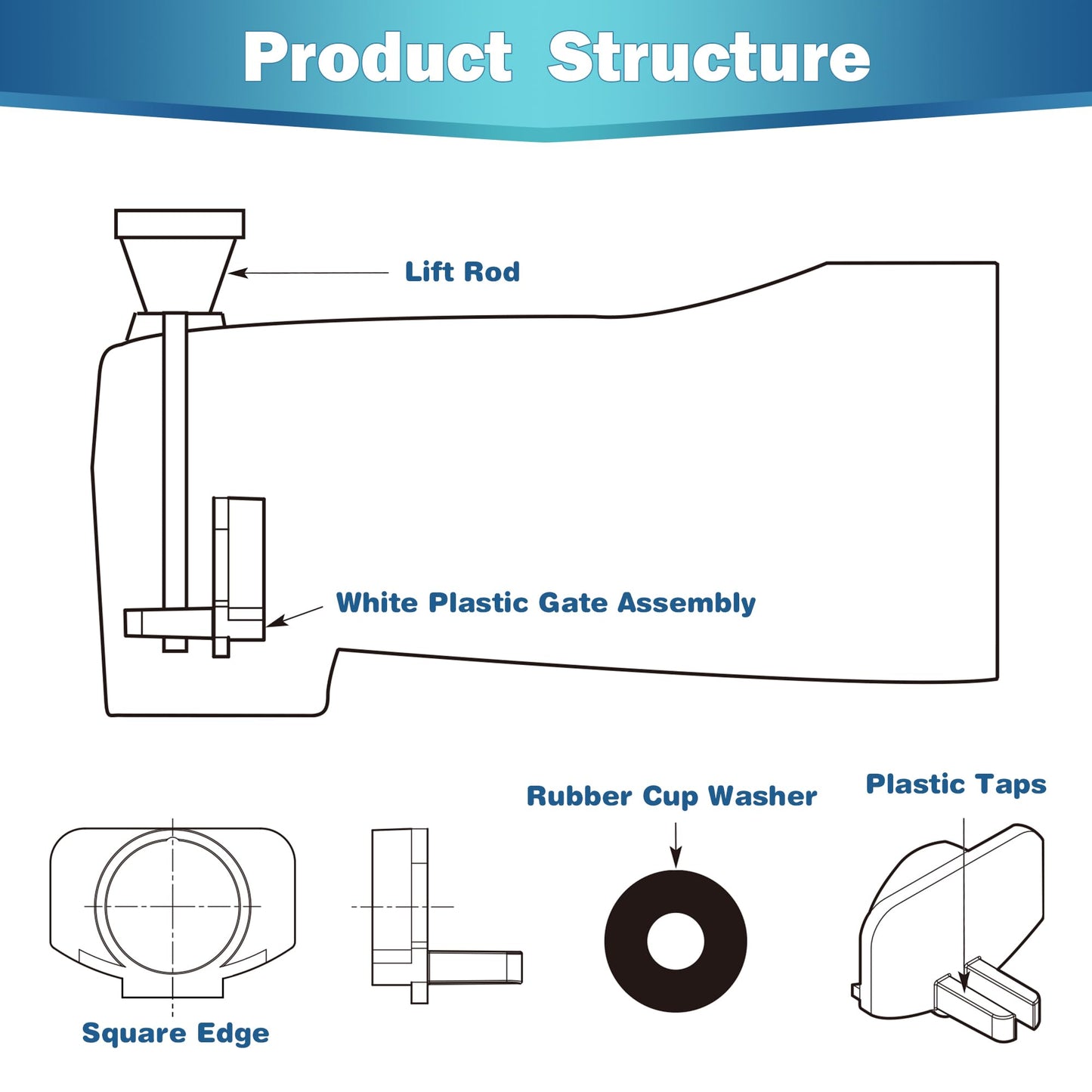 Product Structure

Lift Rod

White Plastic Gate Assembly

Rubber Cup Washer

Plastic Taps

Square Edge