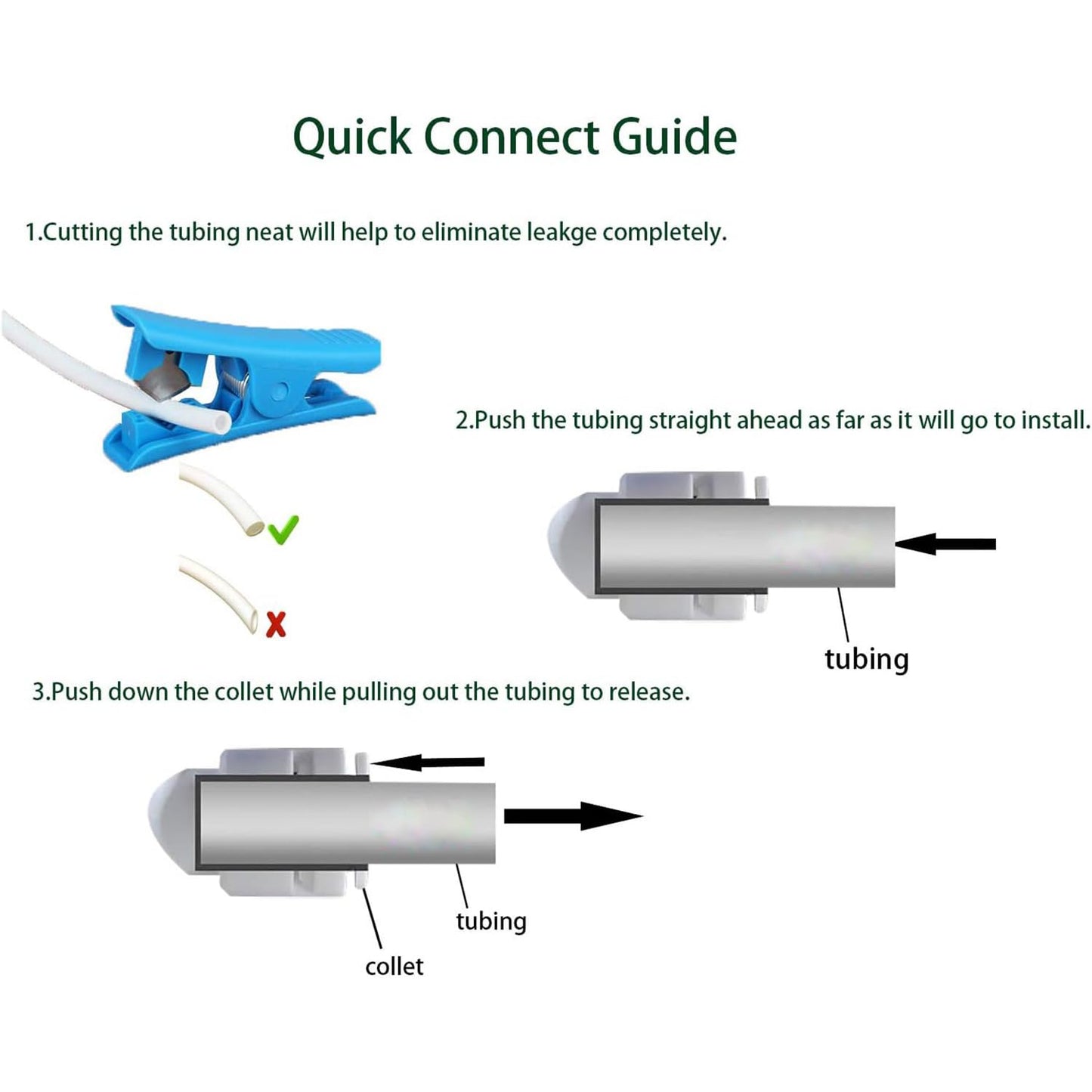 Quick Connect Guide

1.Cutting the tubing neat will help to eliminate leakge completely.

2.Push the tubing straight ahead as far as it will go to install.

tubing

3.Push down the collet while pulling out the tubing to release.

tubing

collet