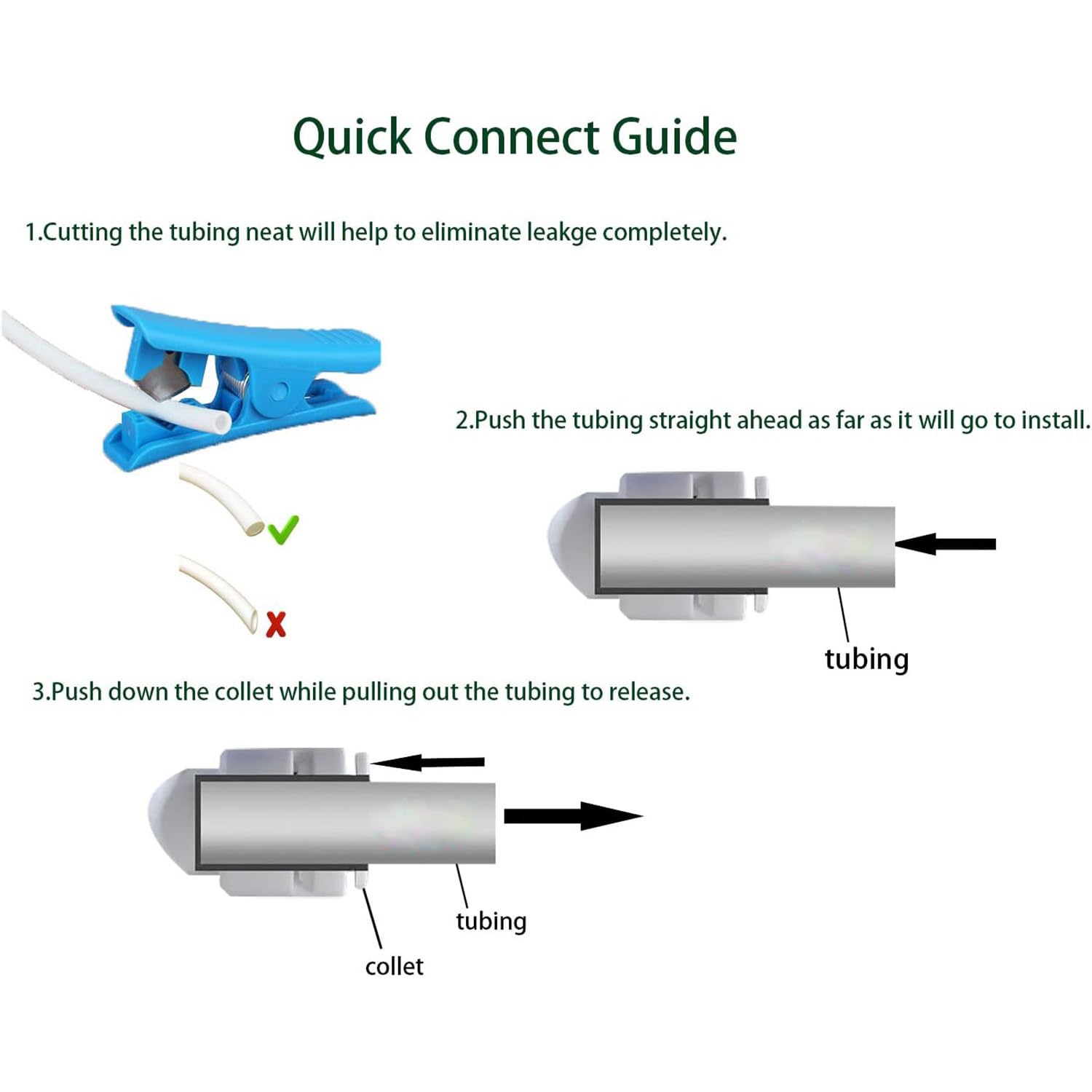 Quick Connect Guide

1.Cutting the tubing neat will help to eliminate leakge completely.

2.Push the tubing straight ahead as far as it will go to install.

tubing

3.Push down the collet while pulling out the tubing to release.

tubing

collet