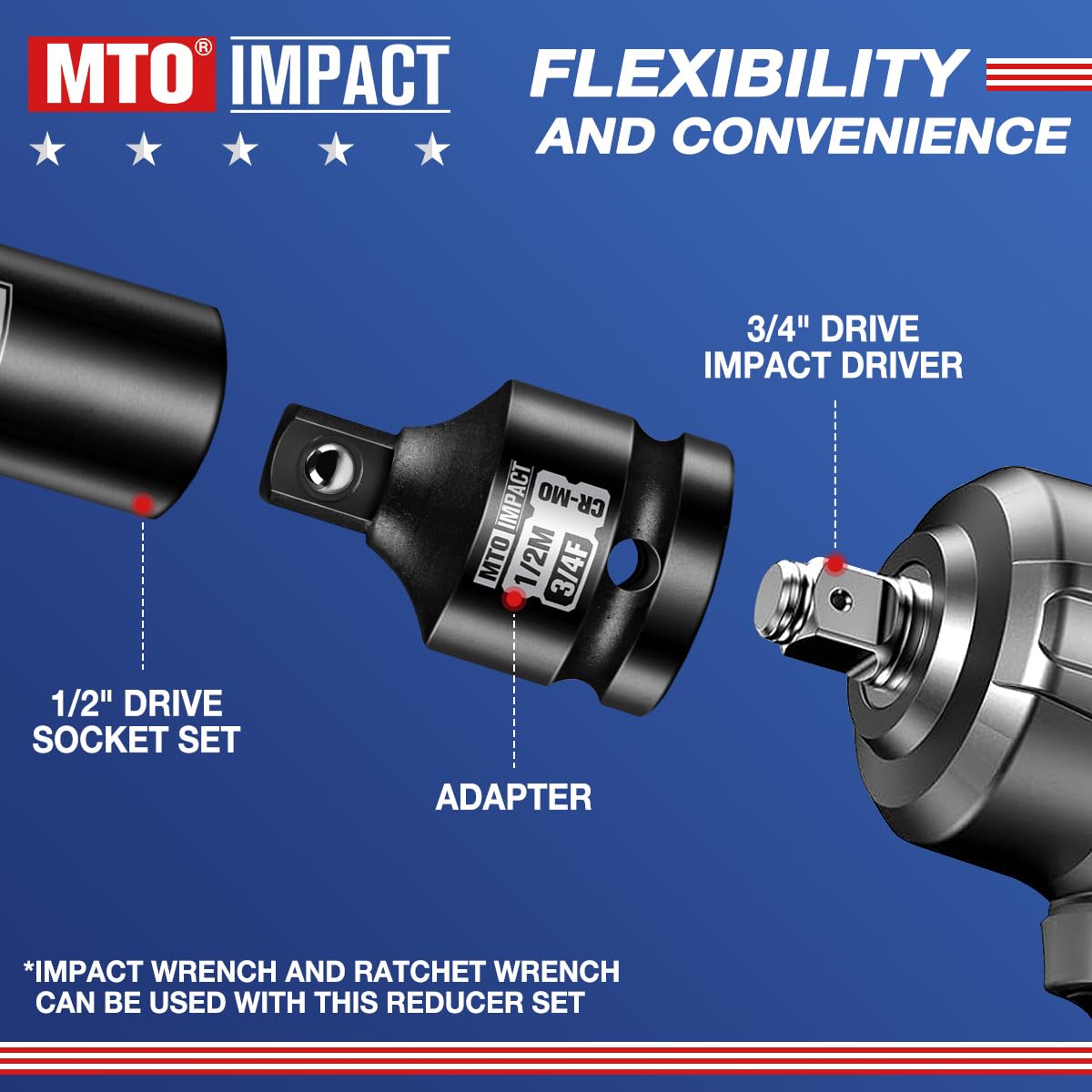 MTO® IMPACT

FLEXIBILITY AND CONVENIENCE

3/4" DRIVE IMPACT DRIVER

MTO IMPACT 1/2M 3/4F CR-MO

1/2" DRIVE SOCKET SET

ADAPTER

*IMPACT WRENCH AND RATCHET WRENCH CAN BE USED WITH THIS REDUCER SET