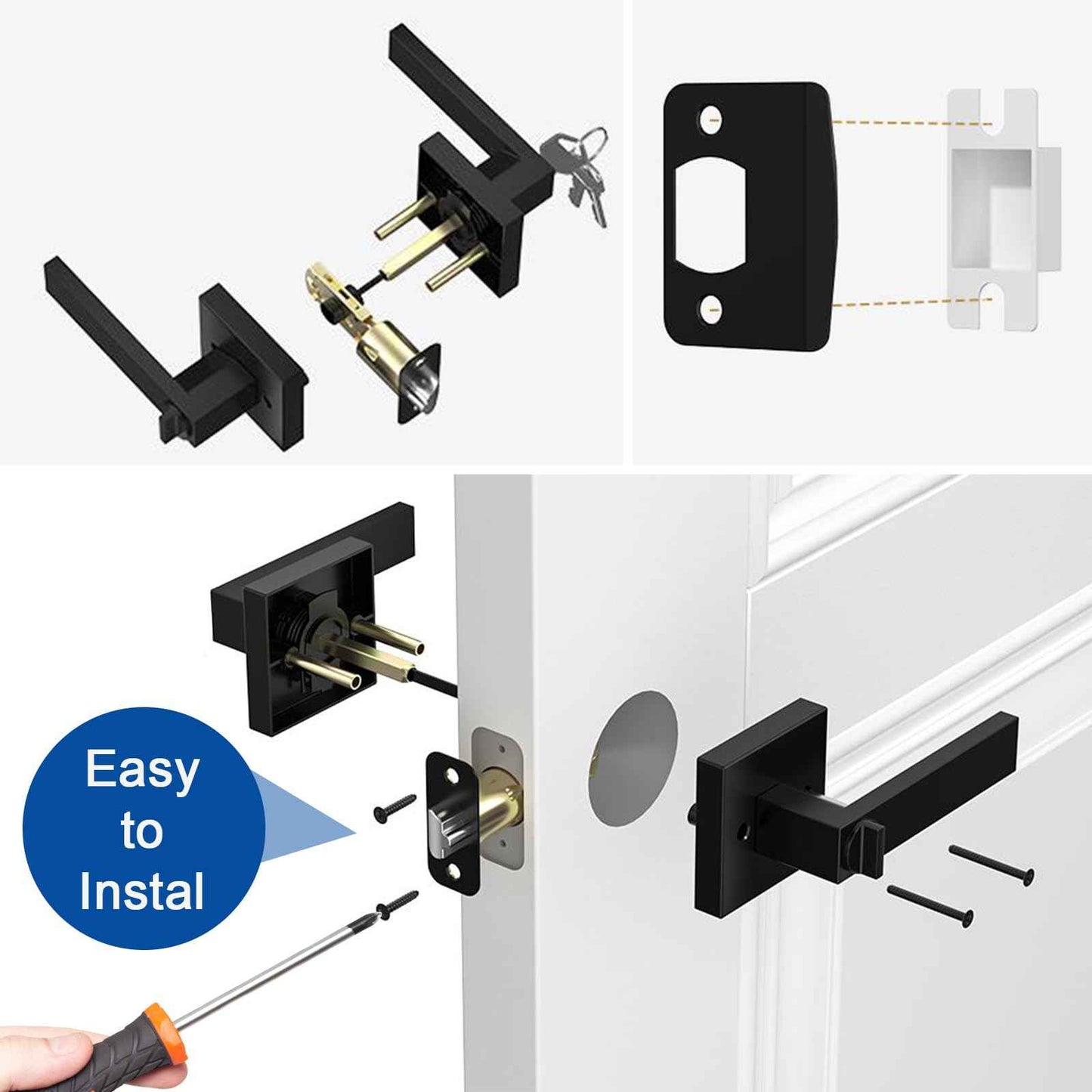 Easy to Instal