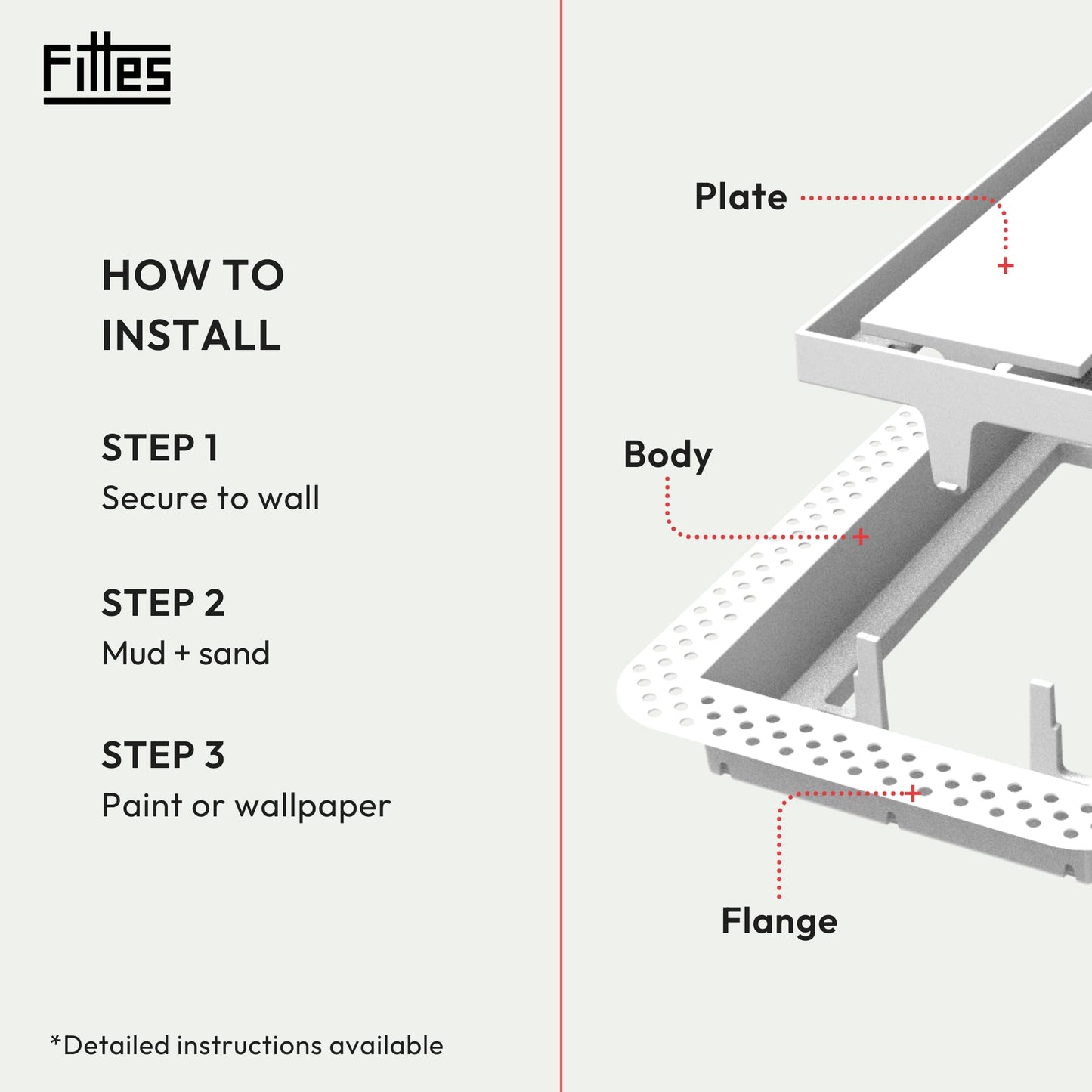 Fittes

HOW TO INSTALL

STEP 1
Secure to wall

STEP 2
Mud + sand

STEP 3
Paint or wallpaper

*Detailed instructions available

Plate

Body

Flange