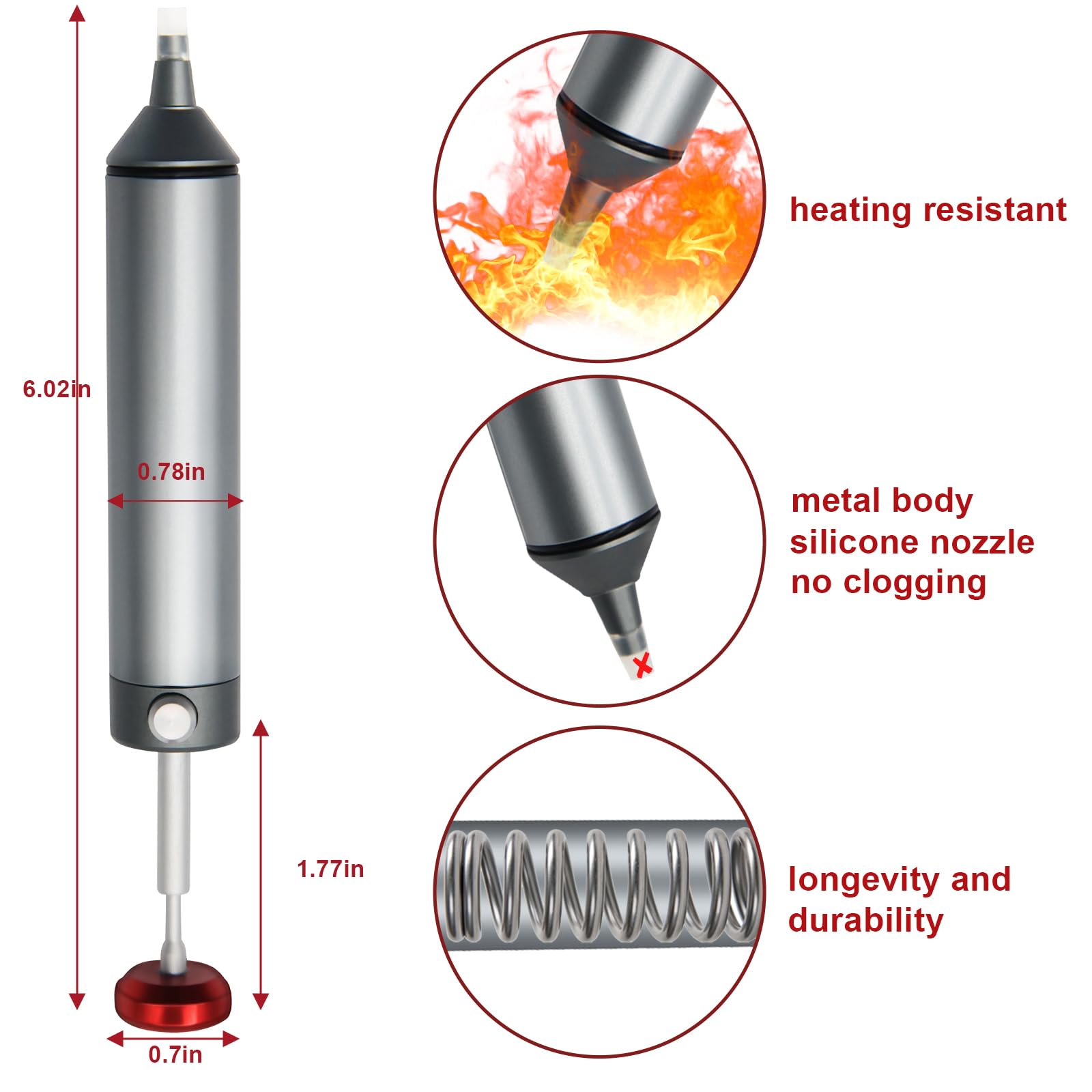 6.02in

0.78in

1.77in

0.7in

heating resistant

metal body
silicone nozzle
no clogging

longevity and
durability