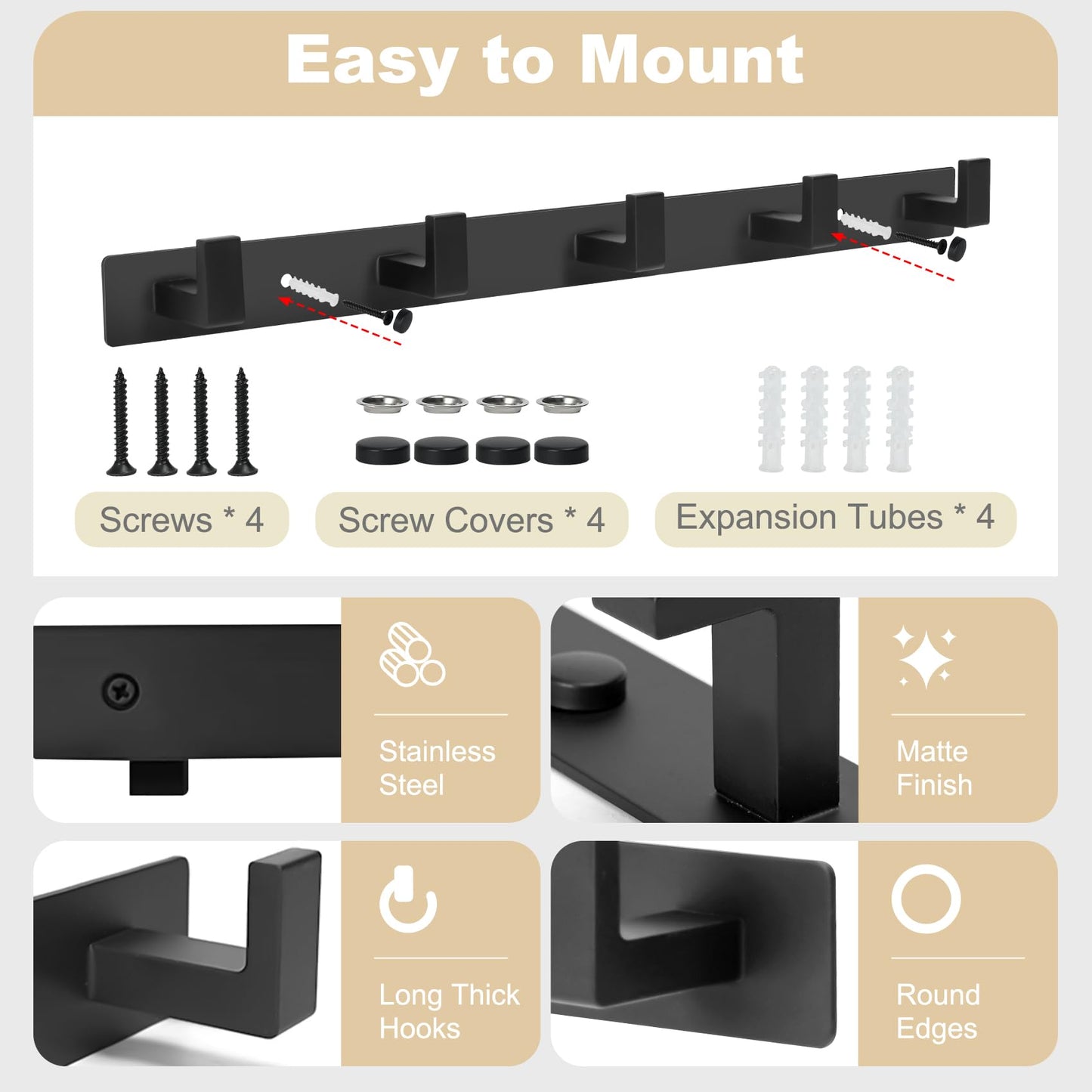 Easy to Mount

Screws * 4

Screw Covers * 4

Expansion Tubes * 4

Stainless Steel

Matte Finish

Long Thick Hooks

Round Edges