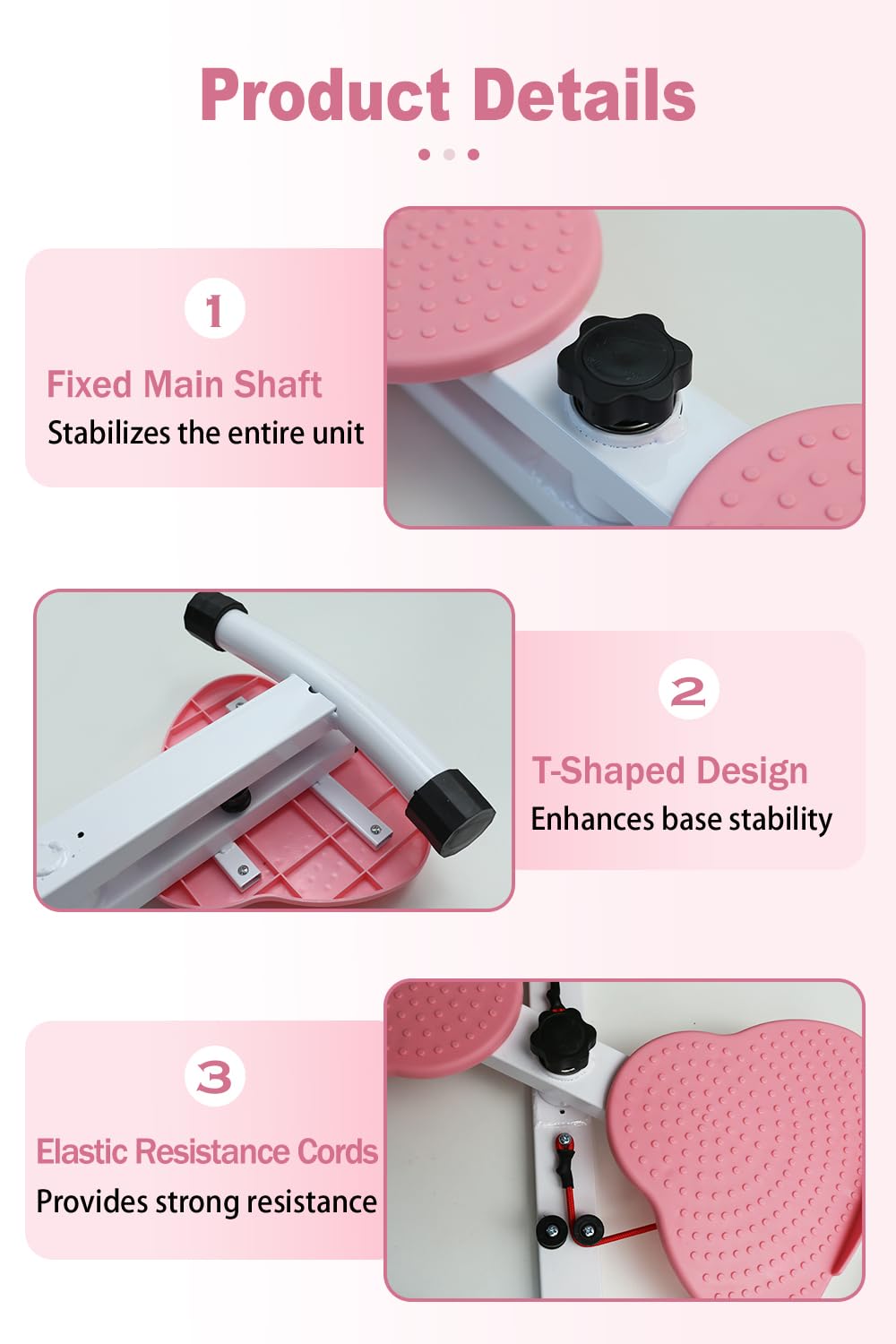 Product Details

1

Fixed Main Shaft

Stabilizes the entire unit

2

T-Shaped Design

Enhances base stability

3

Elastic Resistance Cords

Provides strong resistance