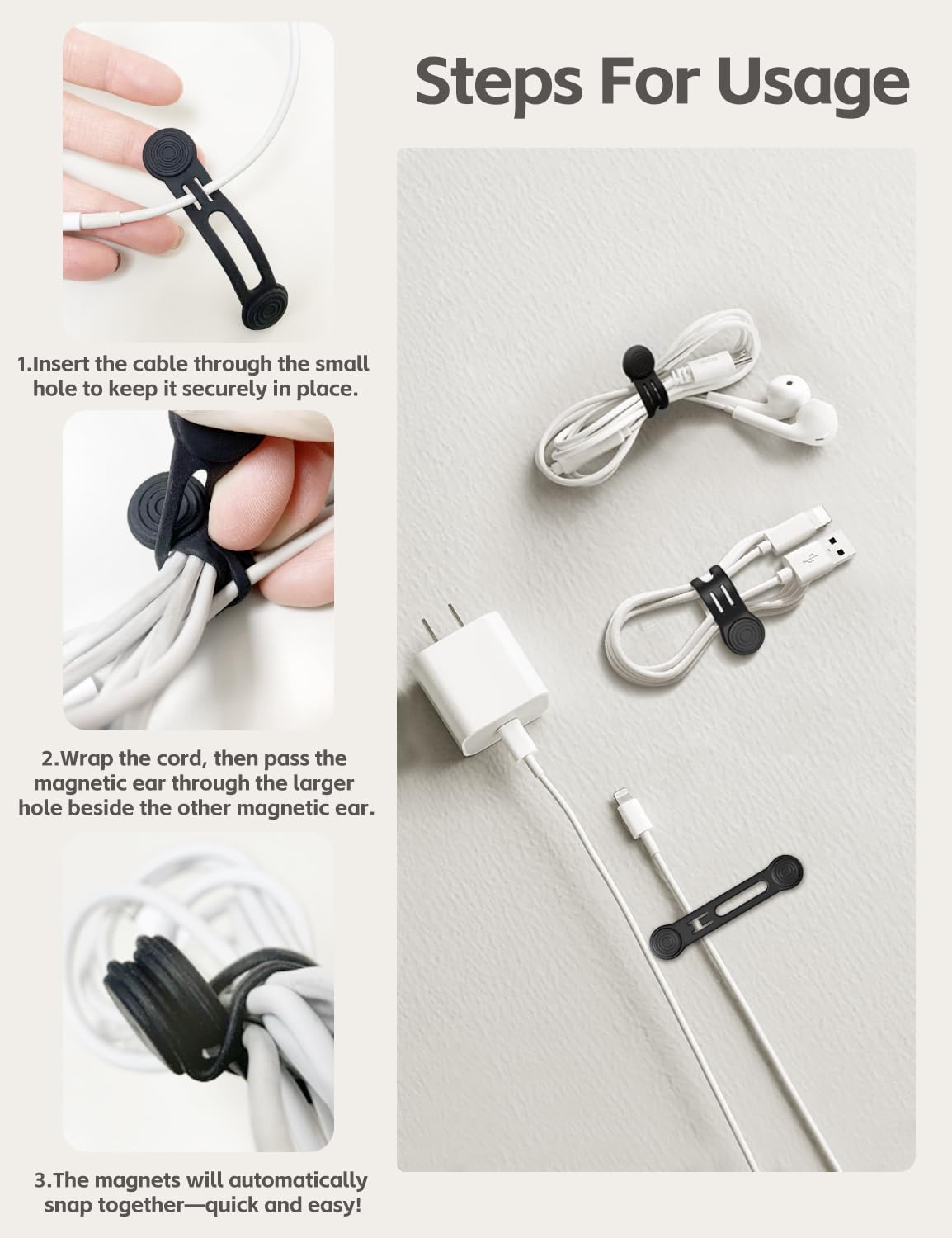 Steps For Usage

1.Insert the cable through the small hole to keep it securely in place.

2.Wrap the cord, then pass the magnetic ear through the larger hole beside the other magnetic ear.

3.The magnets will automatically snap together—quick and easy!