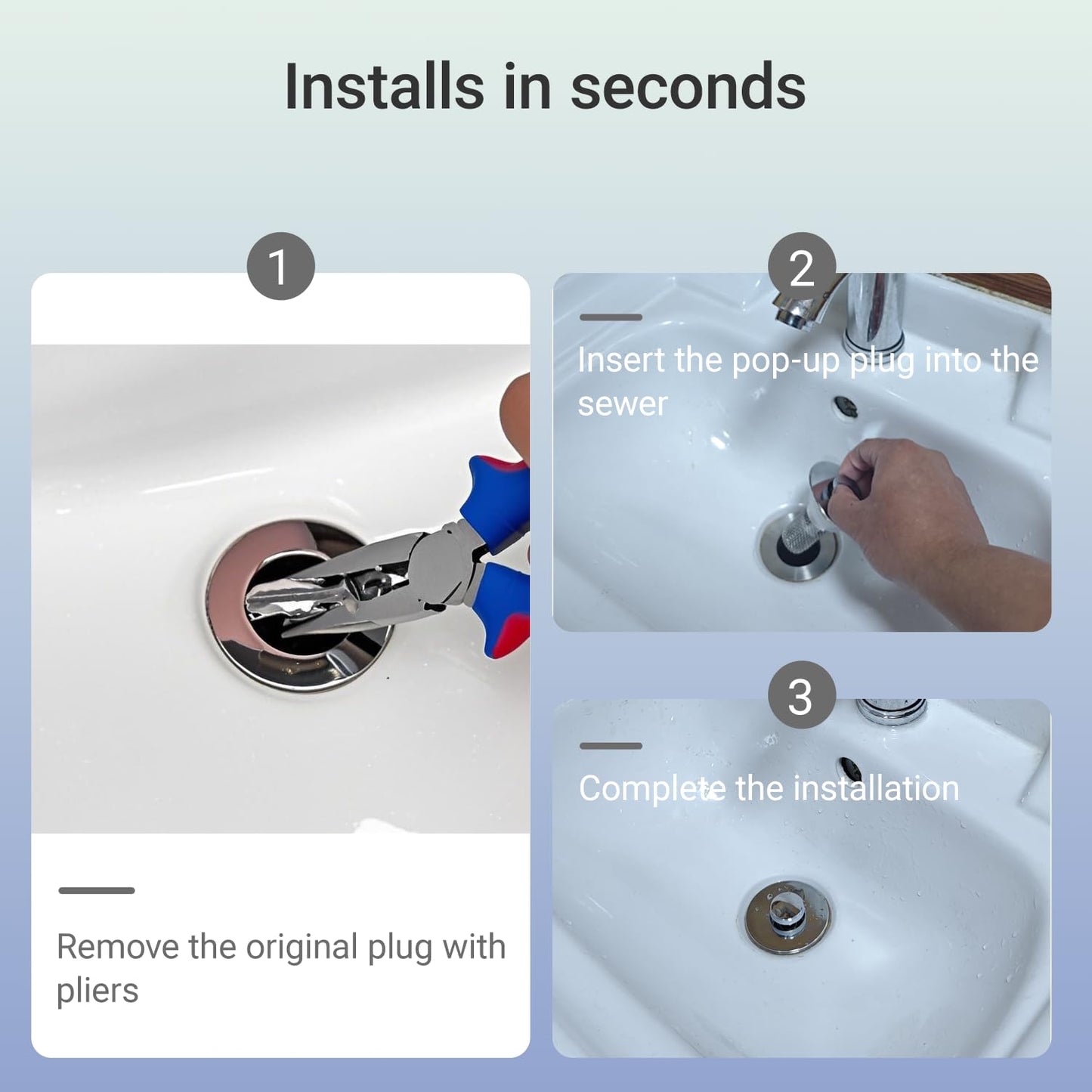 Installs in seconds

1

Remove the original plug with pliers

2

Insert the pop-up plug into the sewer

3

Complete the installation