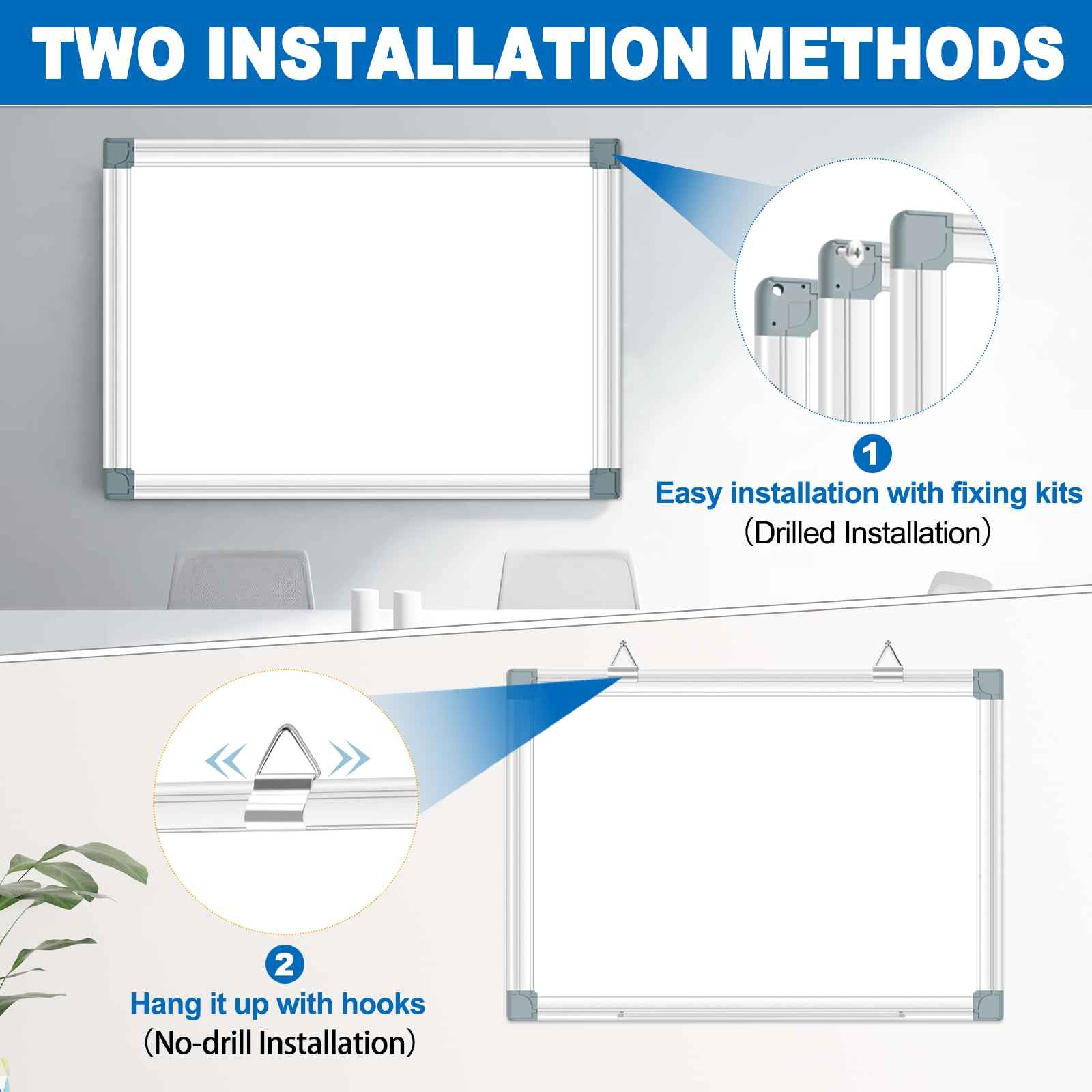 TWO INSTALLATION METHODS

1
Easy installation with fixing kits
(Drilled Installation)

2
Hang it up with hooks
(No-drill Installation)