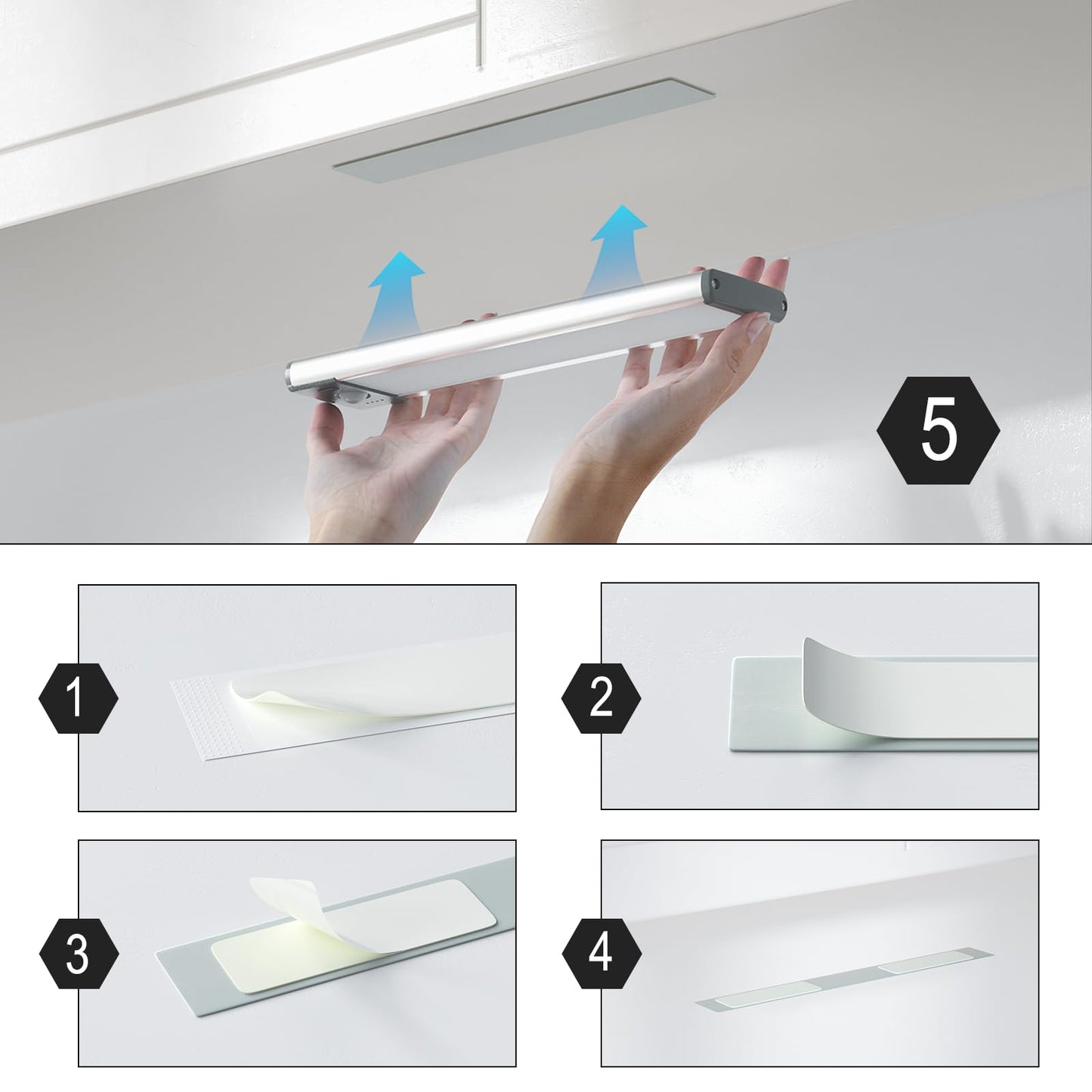 5

1

2

3

4