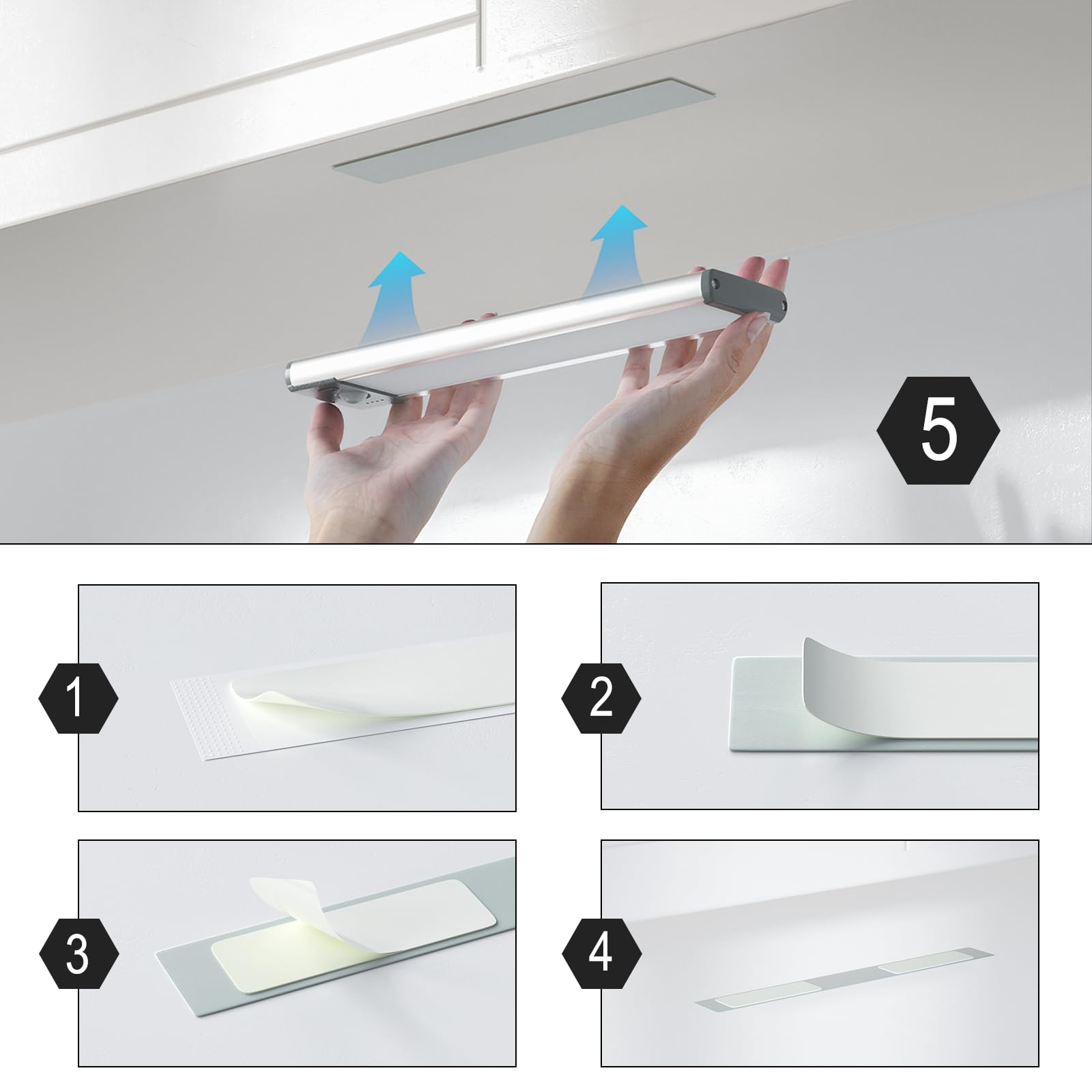 5

1

2

3

4