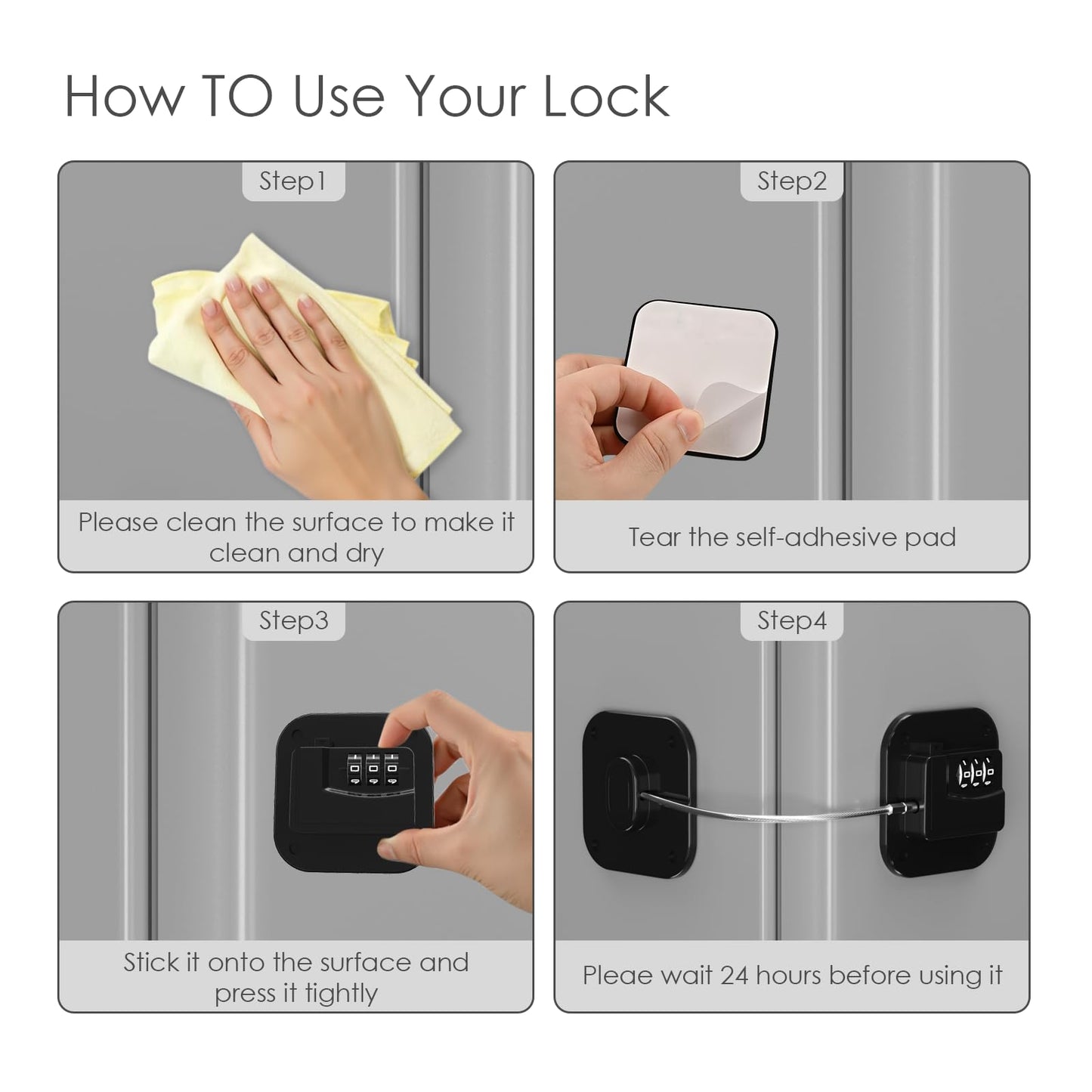 How TO Use Your Lock

Step1

Please clean the surface to make it clean and dry

Step2

Tear the self-adhesive pad

Step3

Stick it onto the surface and press it tightly

Step4

Pleae wait 24 hours before using it