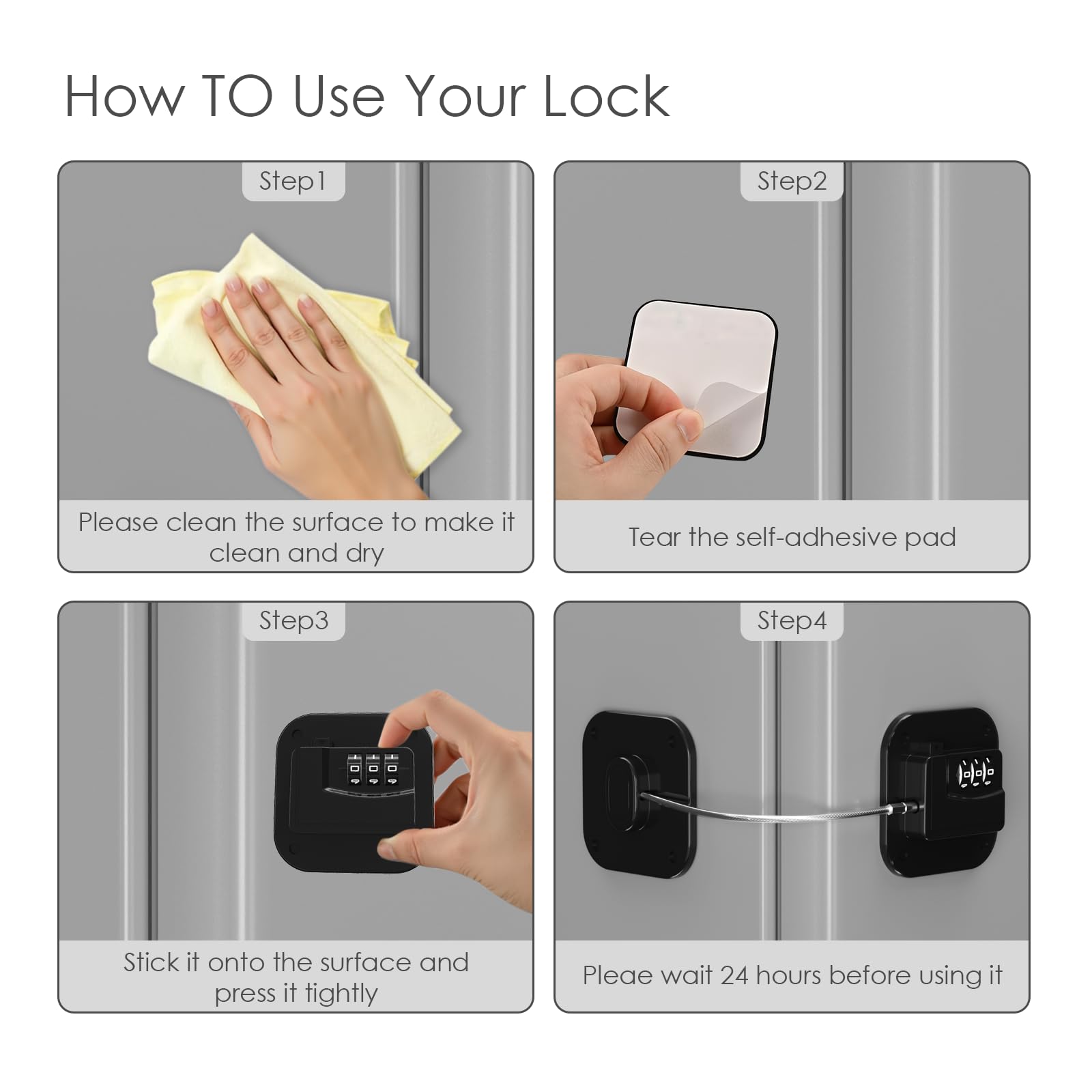 How TO Use Your Lock

Step1

Please clean the surface to make it clean and dry

Step2

Tear the self-adhesive pad

Step3

Stick it onto the surface and press it tightly

Step4

Pleae wait 24 hours before using it