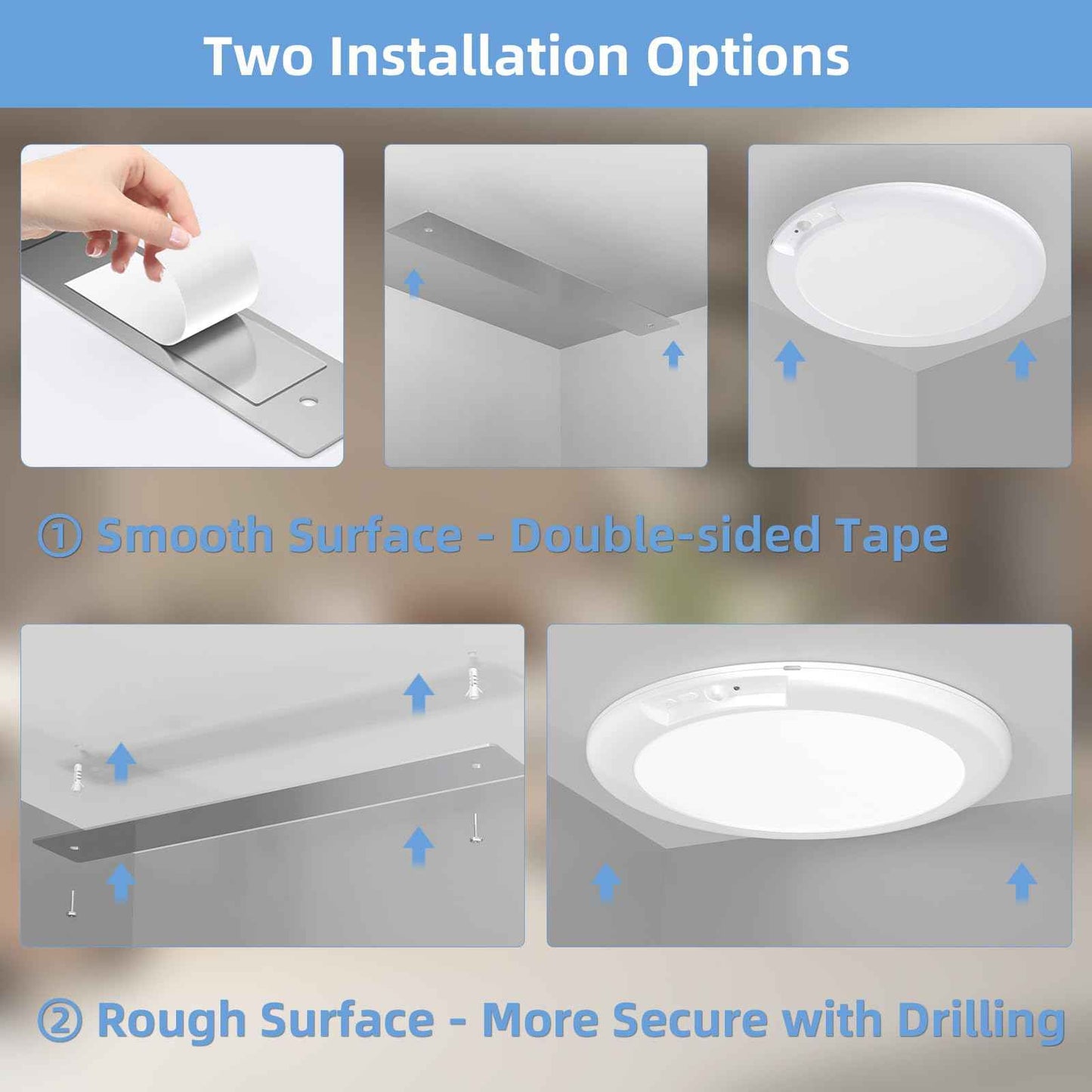 Two Installation Options

① Smooth Surface - Double-sided Tape

② Rough Surface - More Secure with Drilling