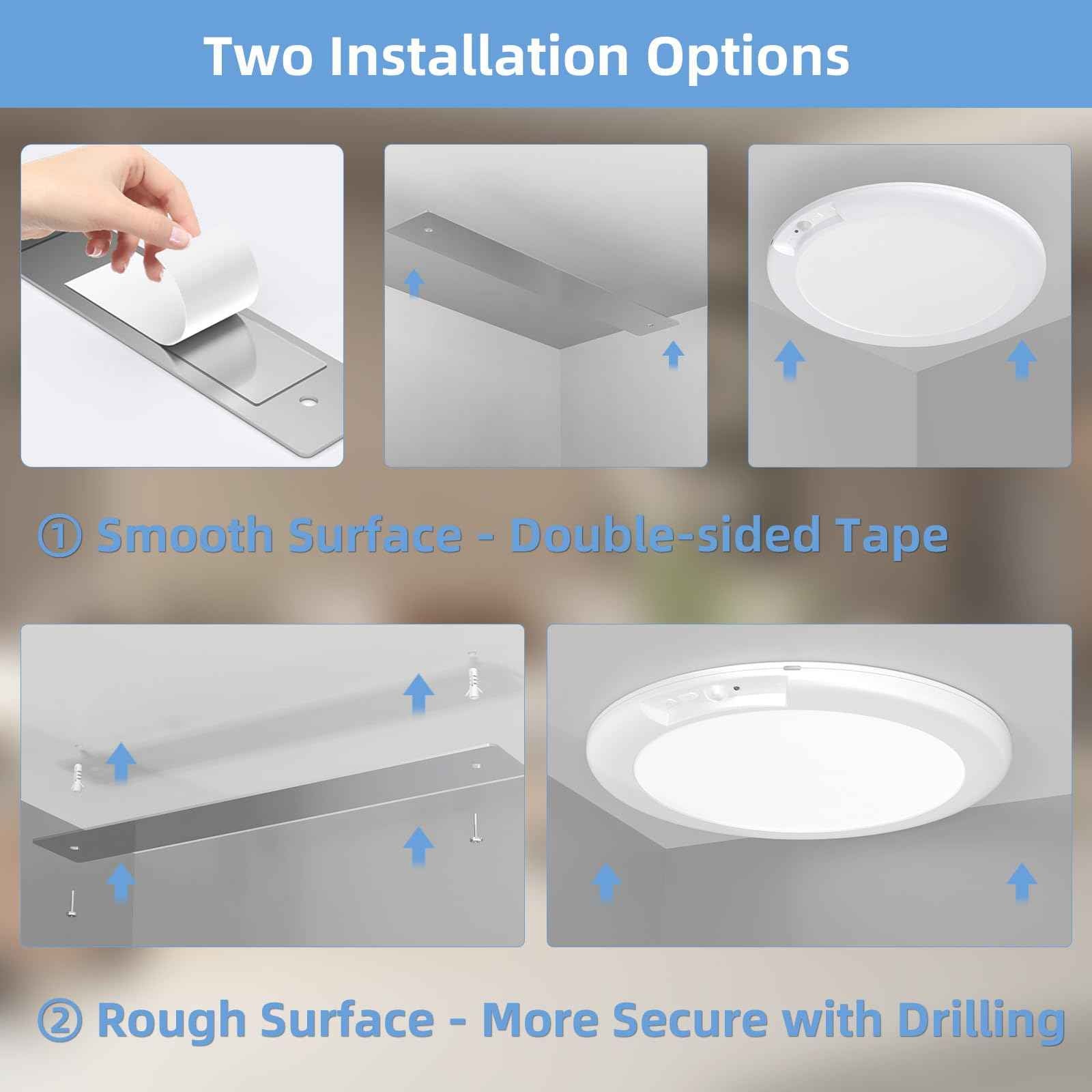 Two Installation Options

① Smooth Surface - Double-sided Tape

② Rough Surface - More Secure with Drilling