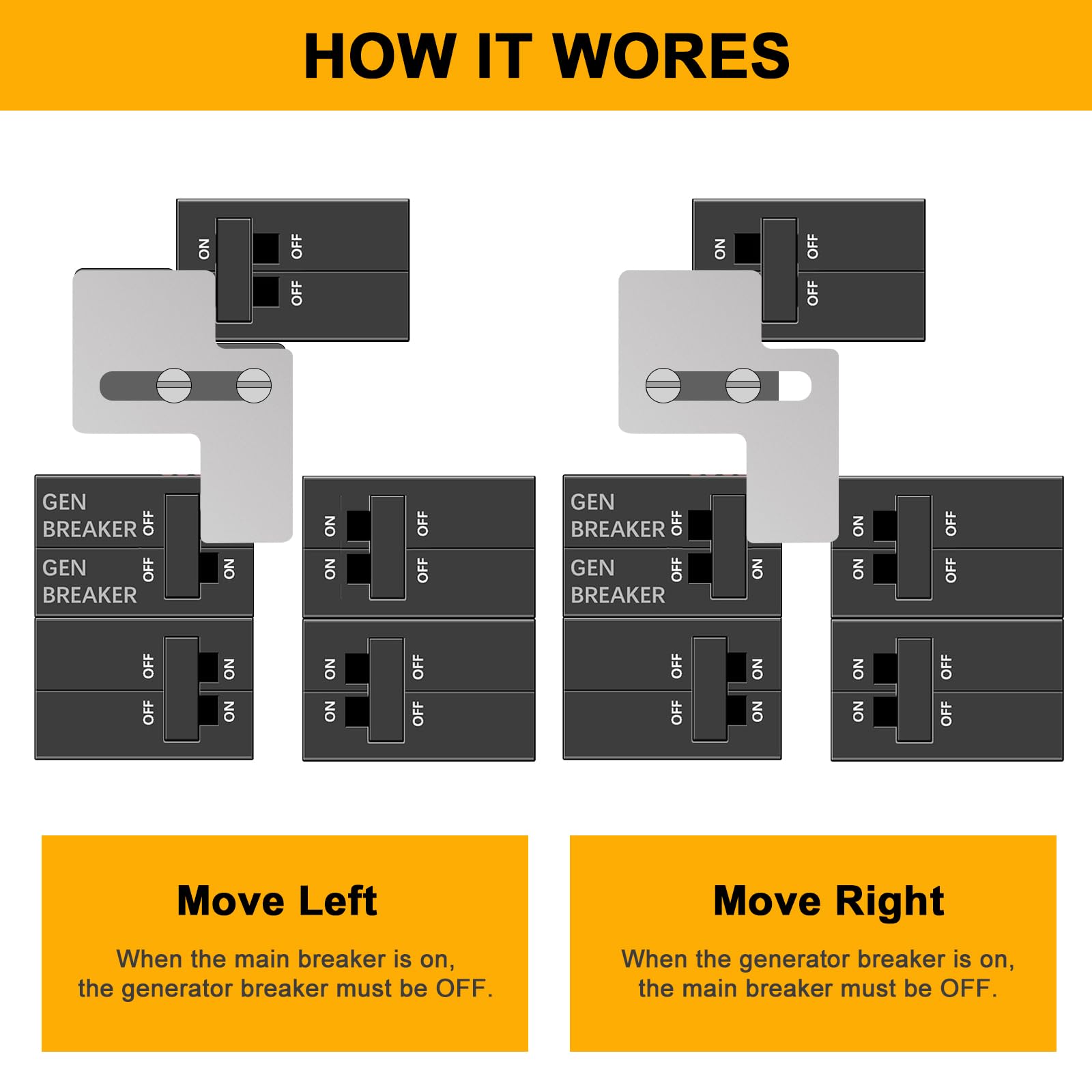 HOW IT WORES

ON OFF
OFF

GEN BREAKER OFF
GEN BREAKER OFF ON
OFF ON
OFF ON

ON OFF
ON OFF
ON OFF
ON OFF

ON OFF
OFF

GEN BREAKER OFF
GEN BREAKER OFF ON
OFF ON
OFF ON

ON OFF
ON OFF
ON OFF
ON OFF

Move Left

When the main breaker is on, the generator breaker must be OFF.

Move Right

When the generator breaker is on, the main breaker must be OFF.